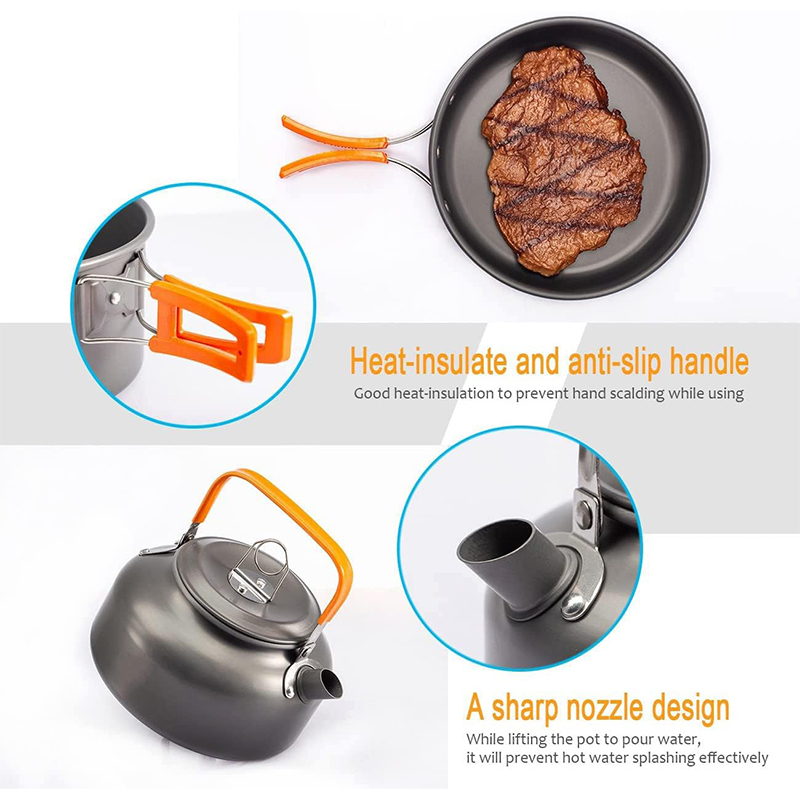 Heat-insulate and anti-slip handle
Good heat-insulation to prevent hand scalding while using

A sharp nozzle design
While lifting the pot to pour water, it will prevent hot water splashing effectively