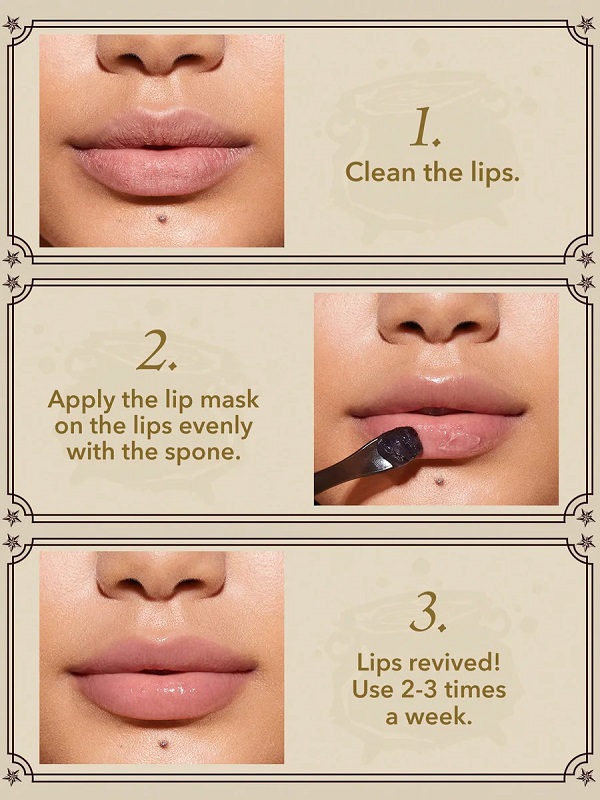 1.
Clean the lips.

2.
Apply the lip mask on the lips evenly with the spone.

3.
Lips revived! Use 2-3 times a week.