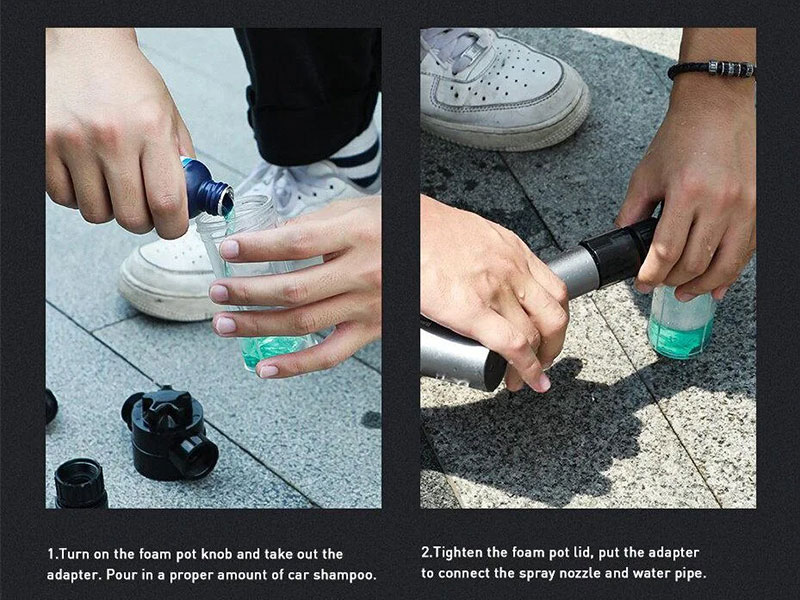 1.Turn on the foam pot knob and take out the adapter. Pour in a proper amount of car shampoo.

2.Tighten the foam pot lid, put the adapter to connect the spray nozzle and water pipe.