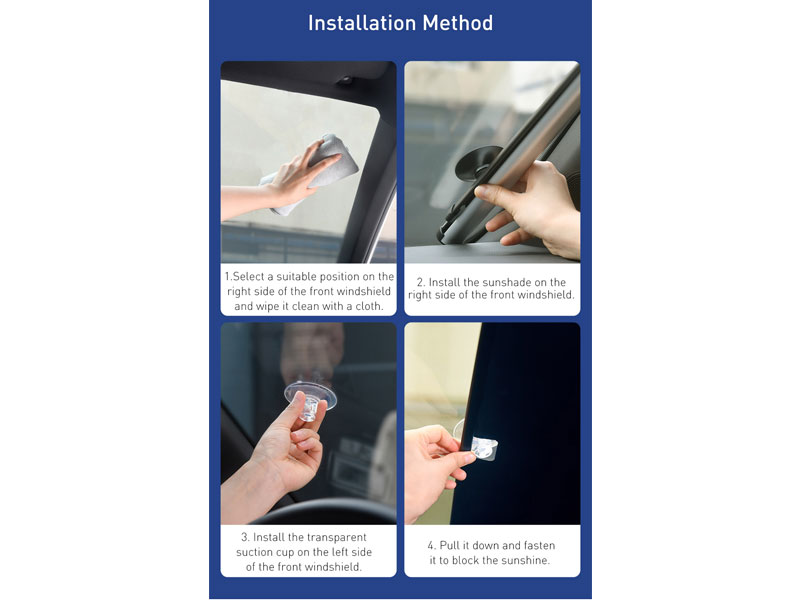 Installation Method

1.Select a suitable position on the right side of the front windshield and wipe it clean with a cloth.

2. Install the sunshade on the right side of the front windshield.

3. Install the transparent suction cup on the left side of the front windshield.

4. Pull it down and fasten it to block the sunshine.