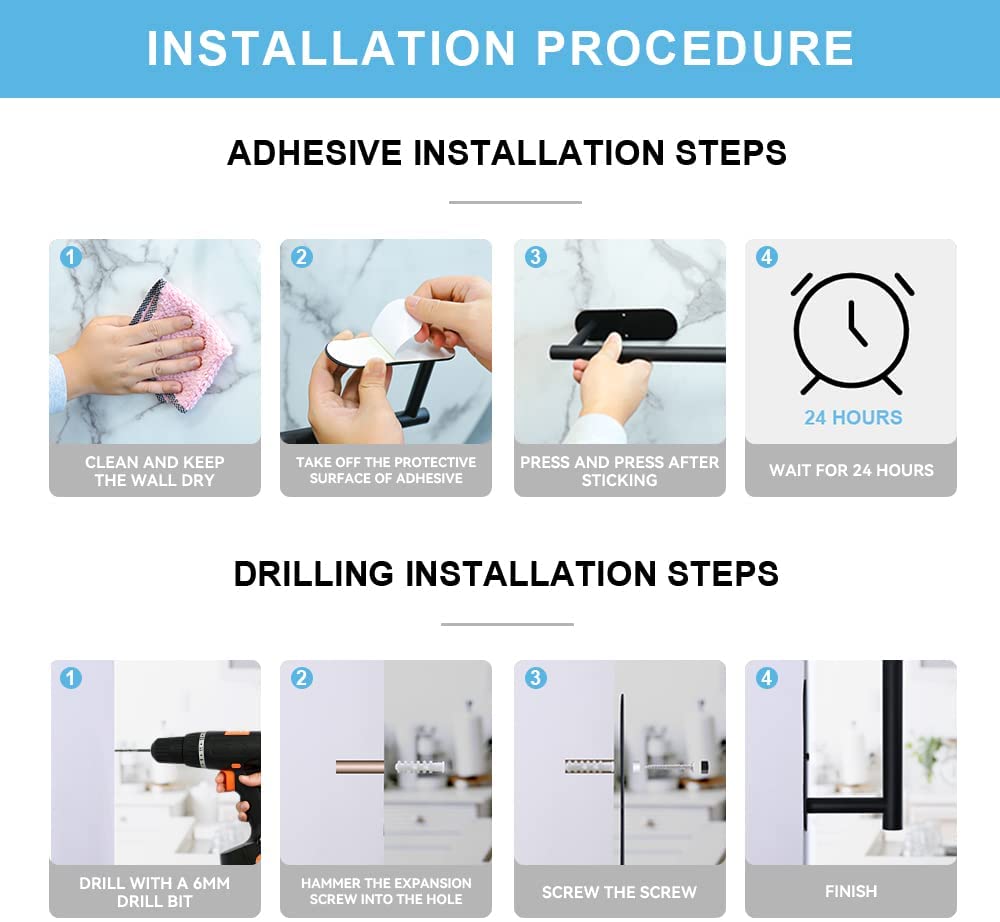 INSTALLATION PROCEDURE

ADHESIVE INSTALLATION STEPS

1
CLEAN AND KEEP THE WALL DRY

2
TAKE OFF THE PROTECTIVE SURFACE OF ADHESIVE

3
PRESS AND PRESS AFTER STICKING

4
24 HOURS
WAIT FOR 24 HOURS

DRILLING INSTALLATION STEPS

1
DRILL WITH A 6MM DRILL BIT

2
HAMMER THE EXPANSION SCREW INTO THE HOLE

3
SCREW THE SCREW

4
FINISH