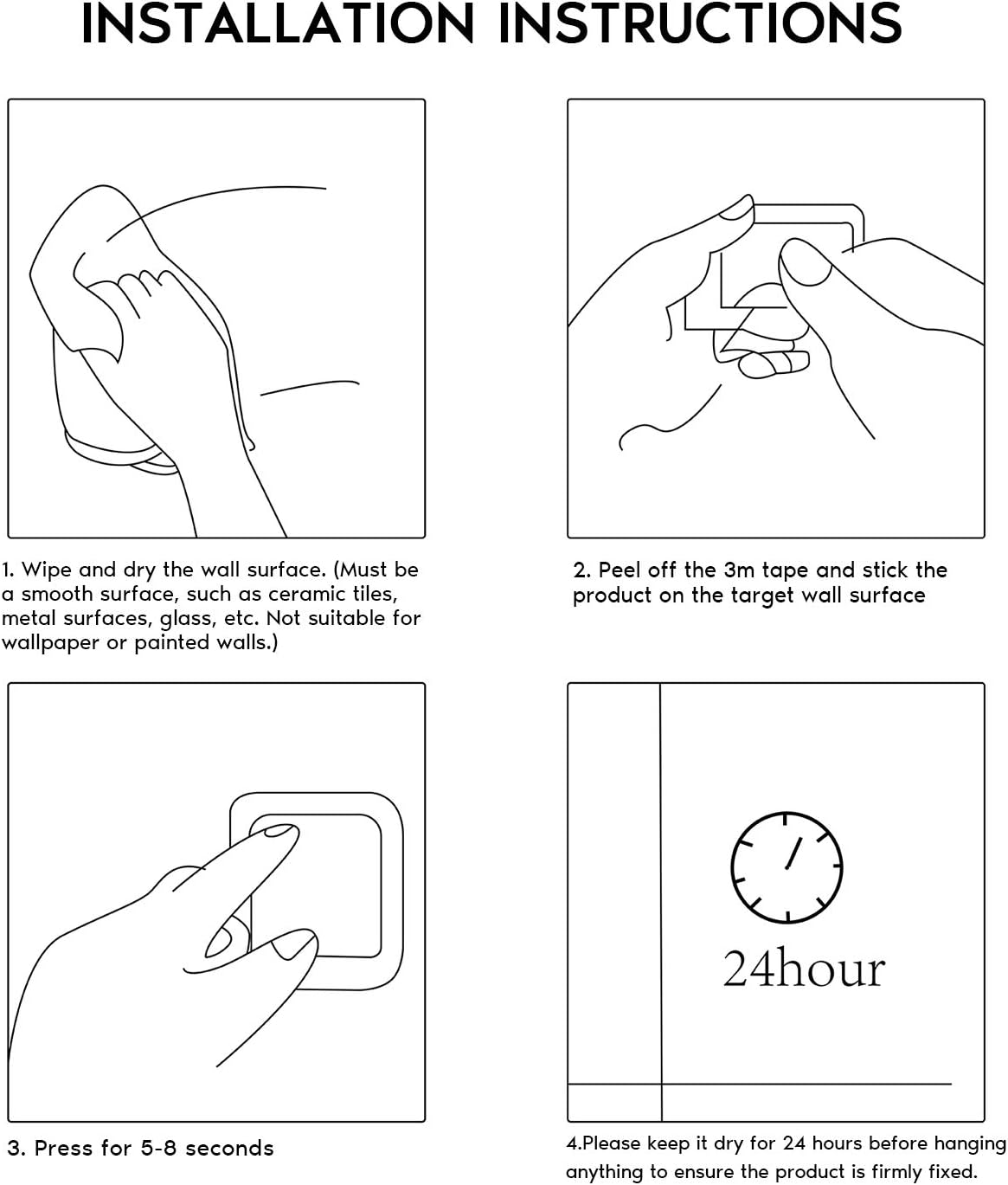 INSTALLATION INSTRUCTIONS

1. Wipe and dry the wall surface. (Must be a smooth surface, such as ceramic tiles, metal surfaces, glass, etc. Not suitable for wallpaper or painted walls.)

2. Peel off the 3m tape and stick the product on the target wall surface

3. Press for 5-8 seconds

24hour

4.Please keep it dry for 24 hours before hanging anything to ensure the product is firmly fixed.