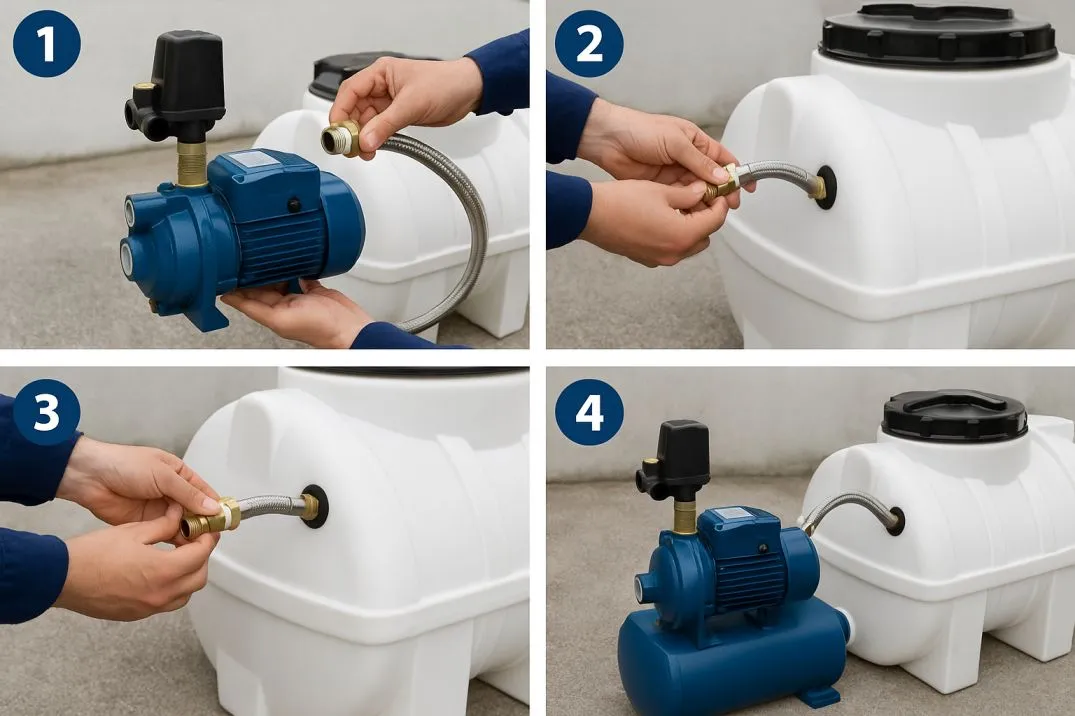 1

2

3

4