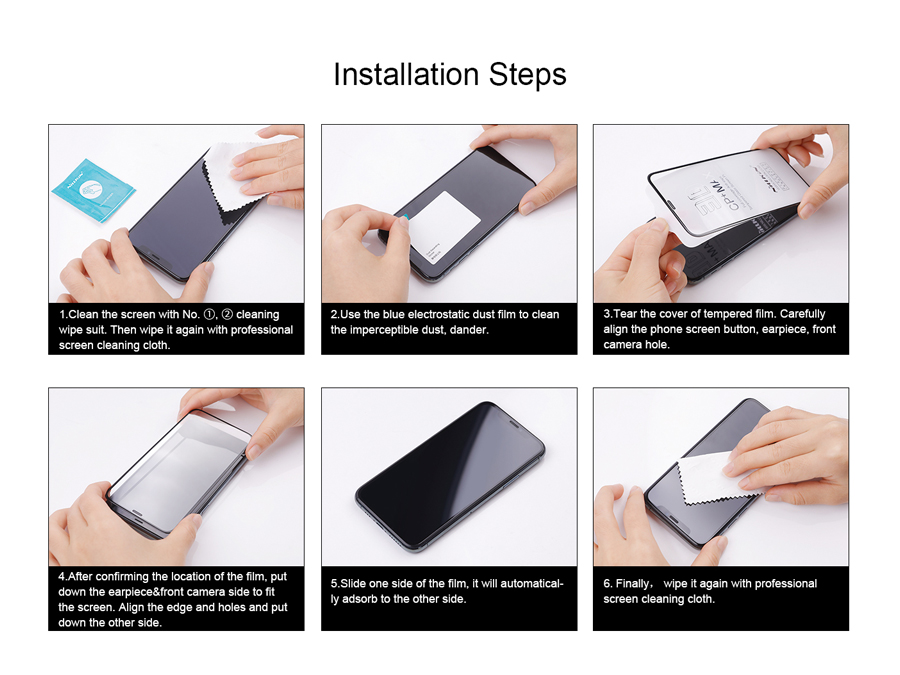 Installation Steps

1.Clean the screen with No. ①, ② cleaning wipe suit. Then wipe it again with professional screen cleaning cloth.

2.Use the blue electrostatic dust film to clean the imperceptible dust, dander.

3.Tear the cover of tempered film. Carefully align the phone screen button, earpiece, front camera hole.

4.After confirming the location of the film, put down the earpiece&front camera side to fit the screen. Align the edge and holes and put down the other side.

5.Slide one side of the film, it will automatically adsorb to the other side.

6. Finally, wipe it again with professional screen cleaning cloth.