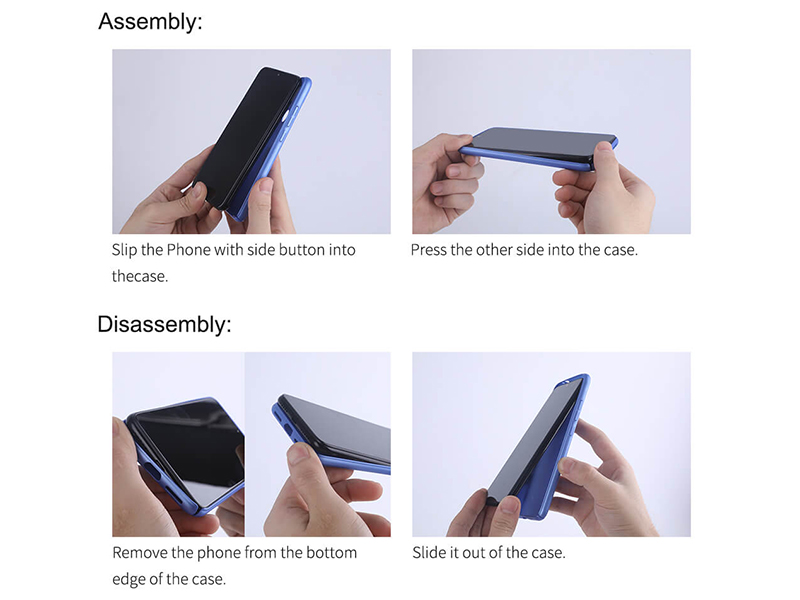 Assembly:

Slip the Phone with side button into thecase.

Press the other side into the case.

Disassembly:

Remove the phone from the bottom edge of the case.

Slide it out of the case.