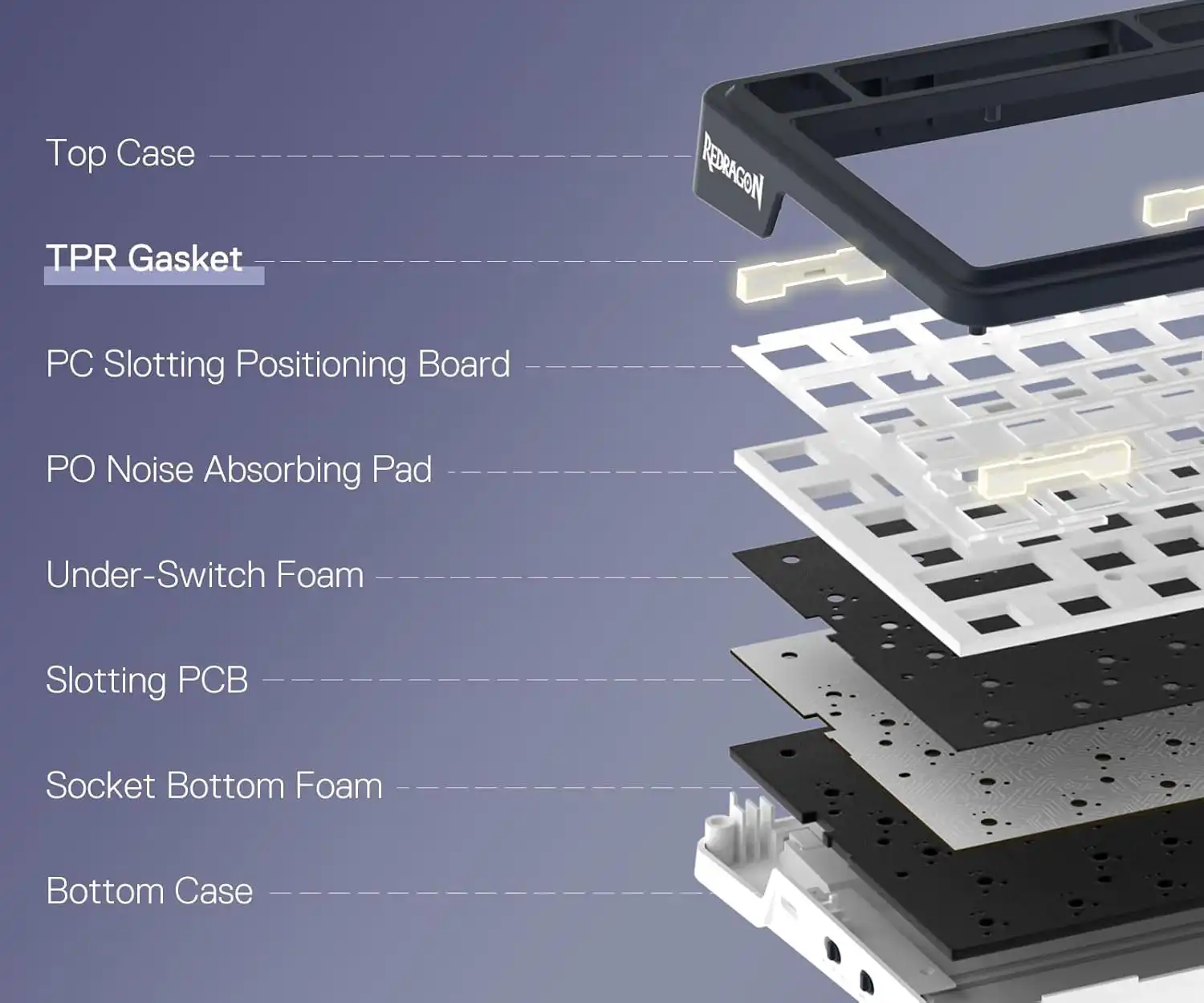 Top Case

TPR Gasket

PC Slotting Positioning Board

PO Noise Absorbing Pad

Under-Switch Foam

Slotting PCB

Socket Bottom Foam

Bottom Case

REDRAGON