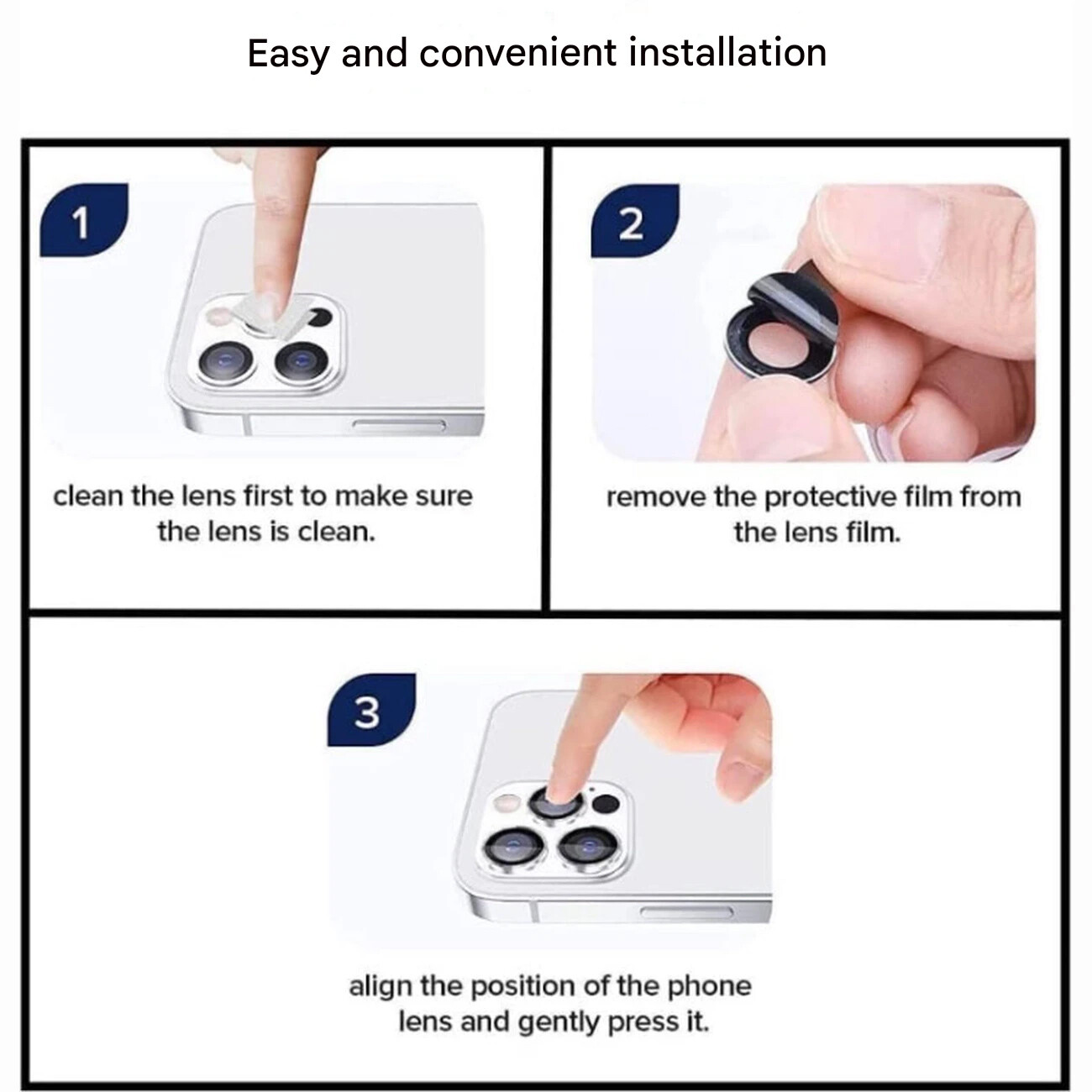 Easy and convenient installation

1

clean the lens first to make sure the lens is clean.

2

remove the protective film from the lens film.

3

align the position of the phone lens and gently press it.