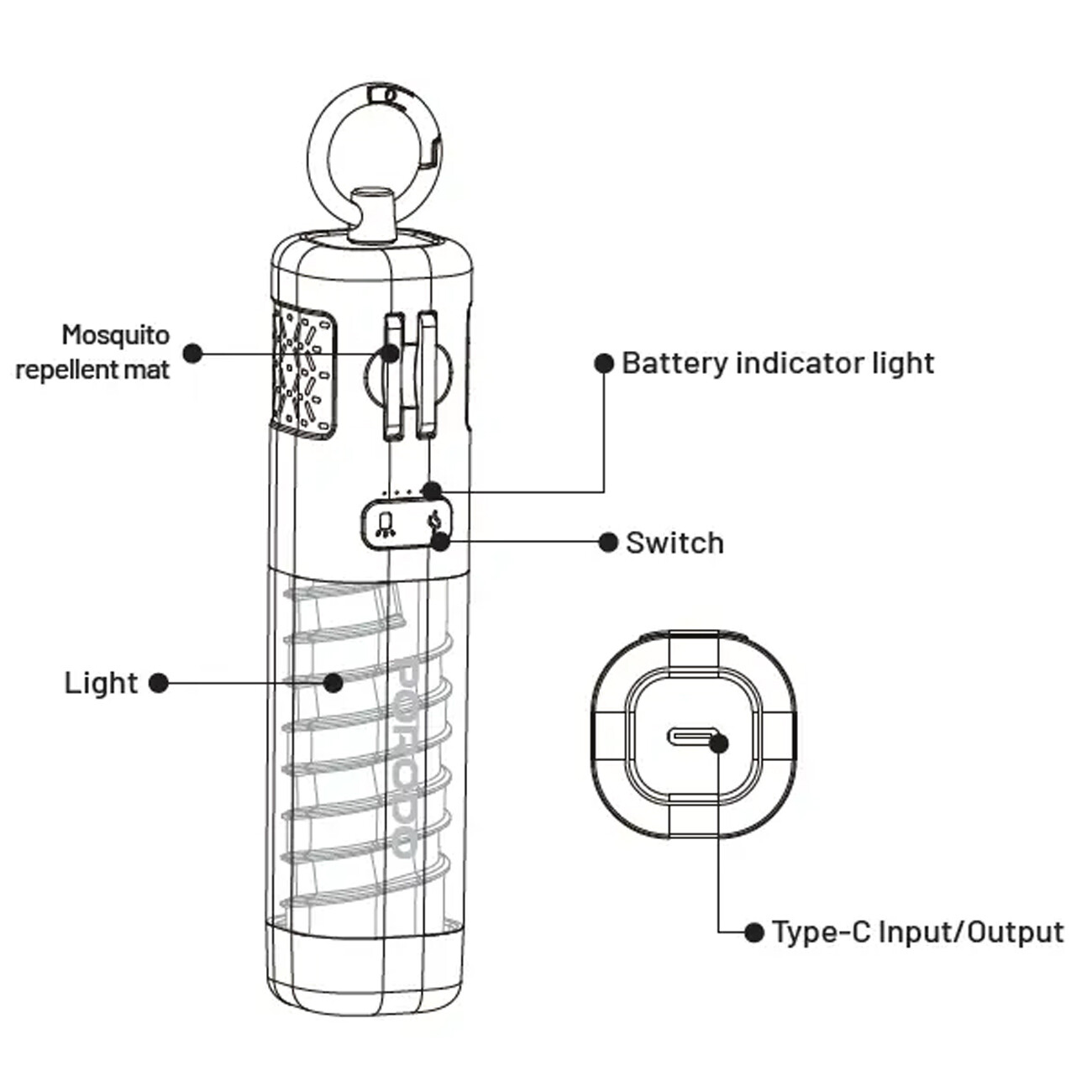 Mosquito repellent mat

Battery indicator light

Switch

Light

PORODO

Type-C Input/Output