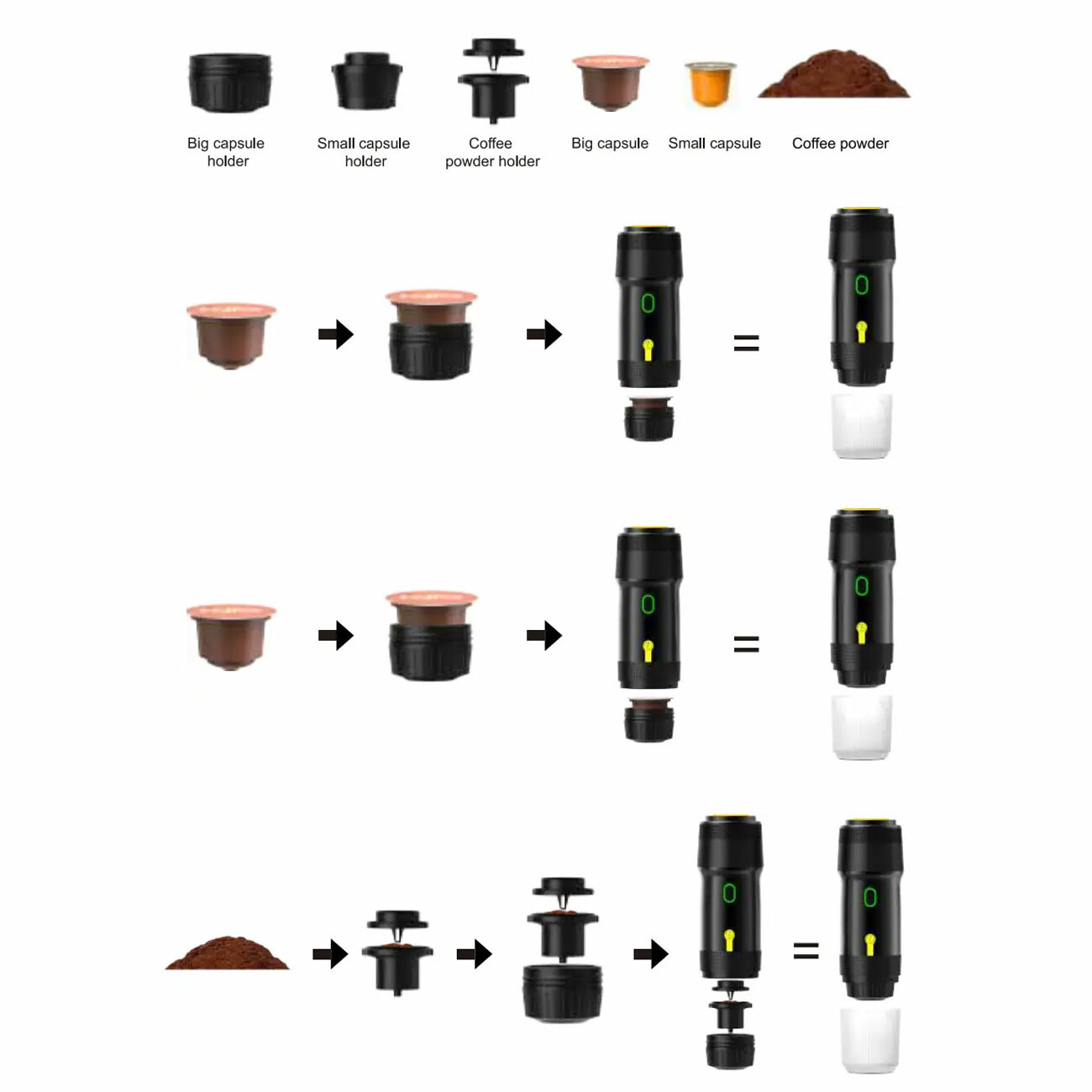 Big capsule holder

Small capsule holder

Coffee powder holder

Big capsule

Small capsule

Coffee powder