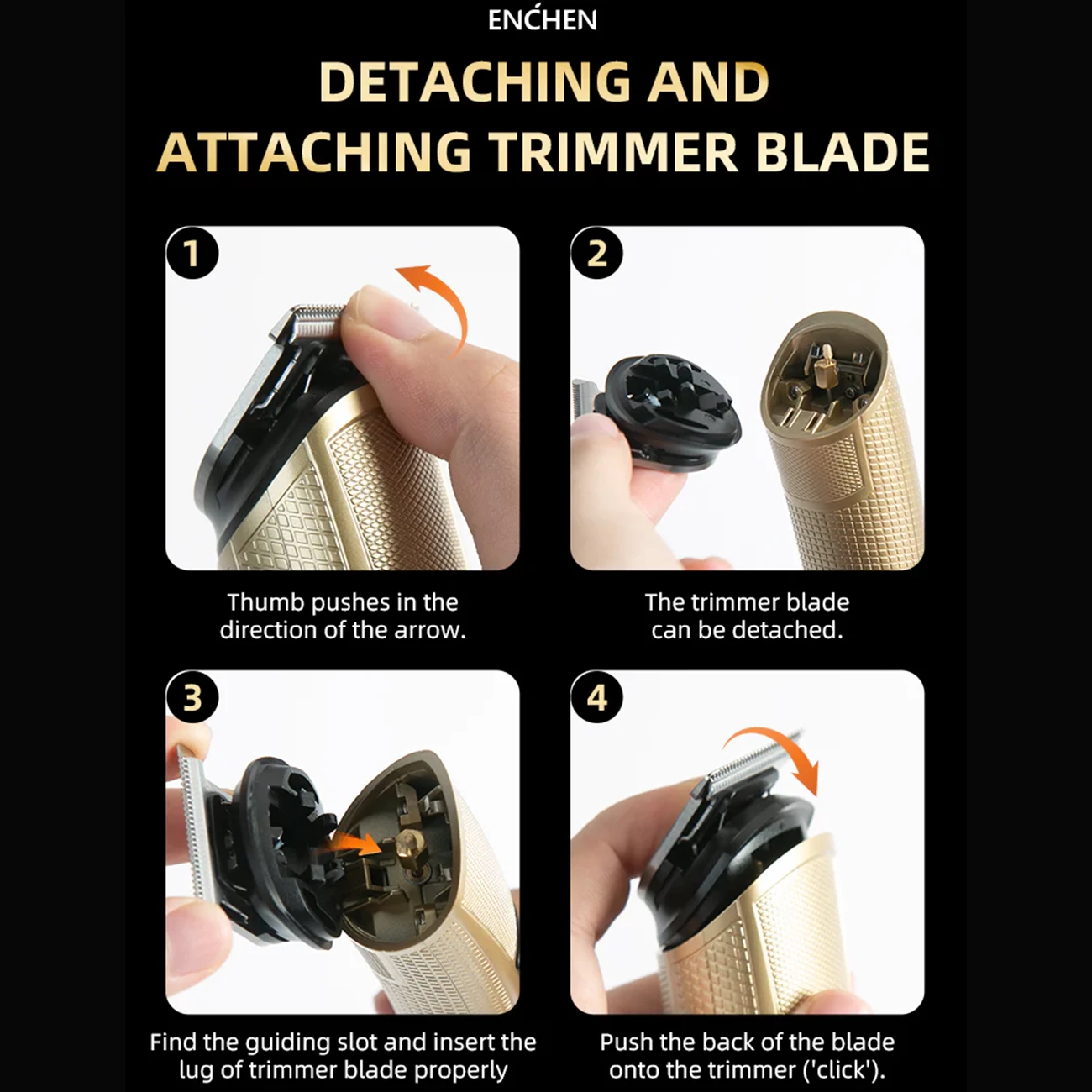 ENCHEN

DETACHING AND ATTACHING TRIMMER BLADE

1

Thumb pushes in the direction of the arrow.

2

The trimmer blade can be detached.

3

Find the guiding slot and insert the lug of trimmer blade properly

4

Push the back of the blade onto the trimmer ('click').