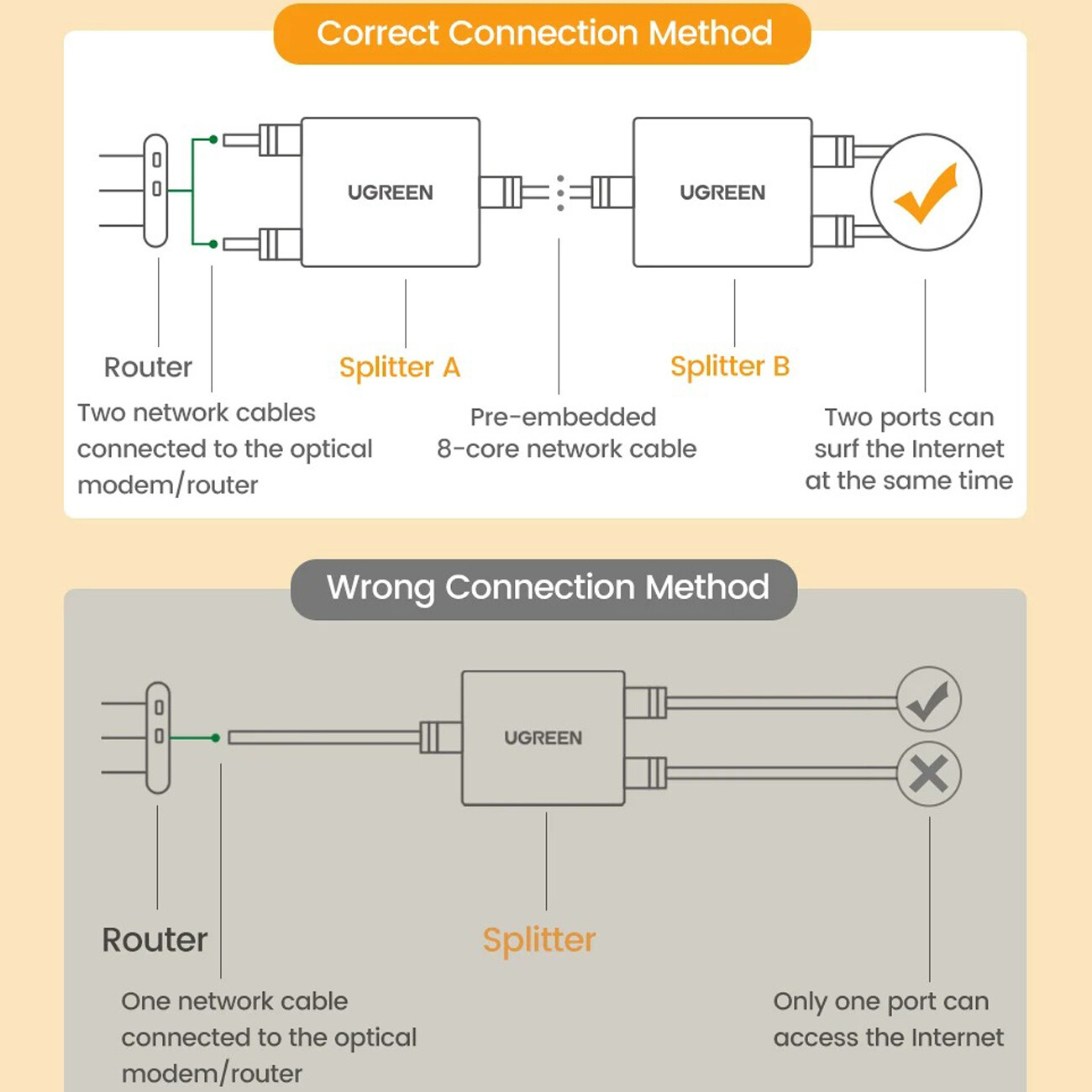 Correct Connection Method

UGREEN

UGREEN

Router

Splitter A

Splitter B

Two network cables connected to the optical modem/router

Pre-embedded 8-core network cable

Two ports can surf the Internet at the same time

Wrong Connection Method

UGREEN

Router

Splitter

One network cable connected to the optical modem/router

Only one port can access the Internet