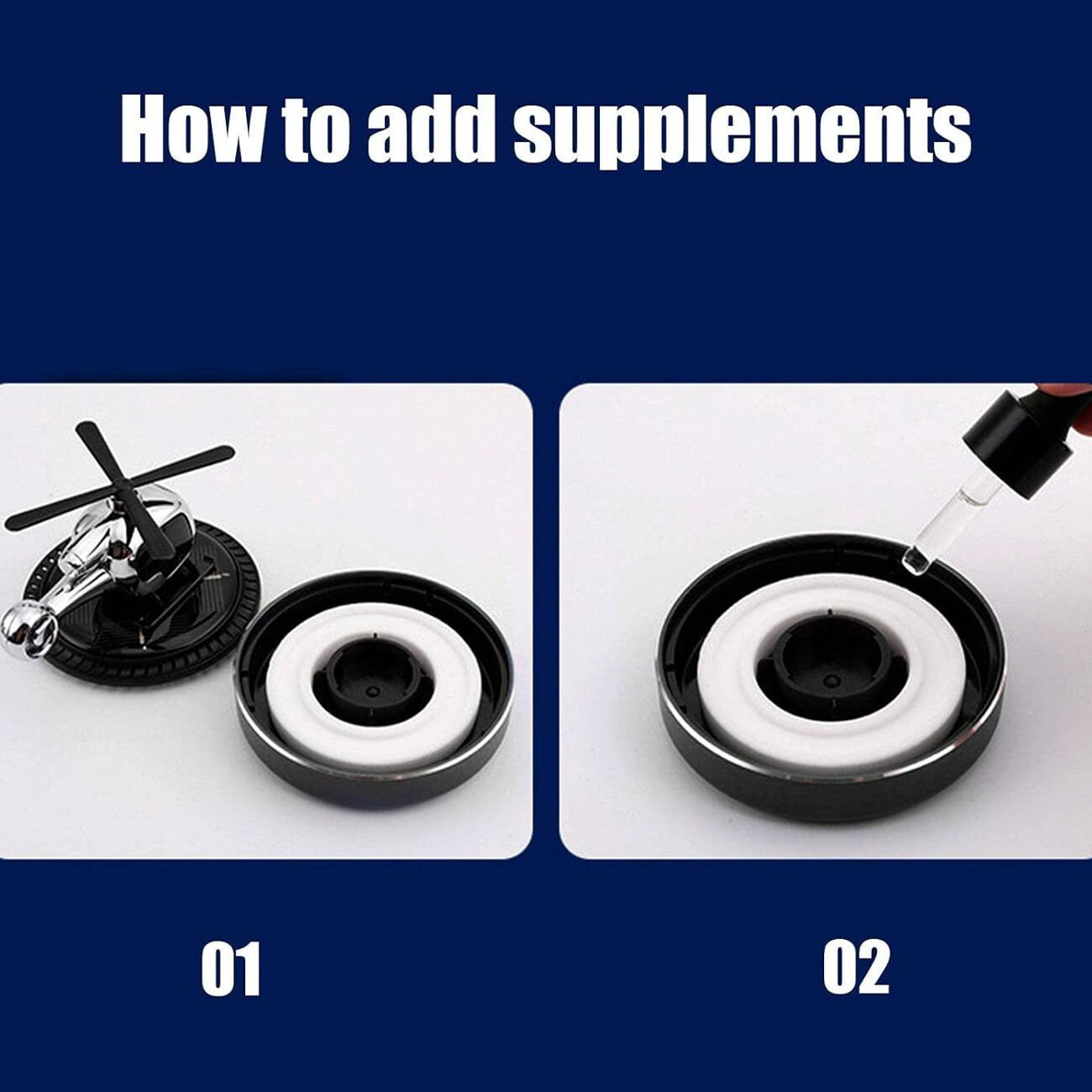 How to add supplements

01

02