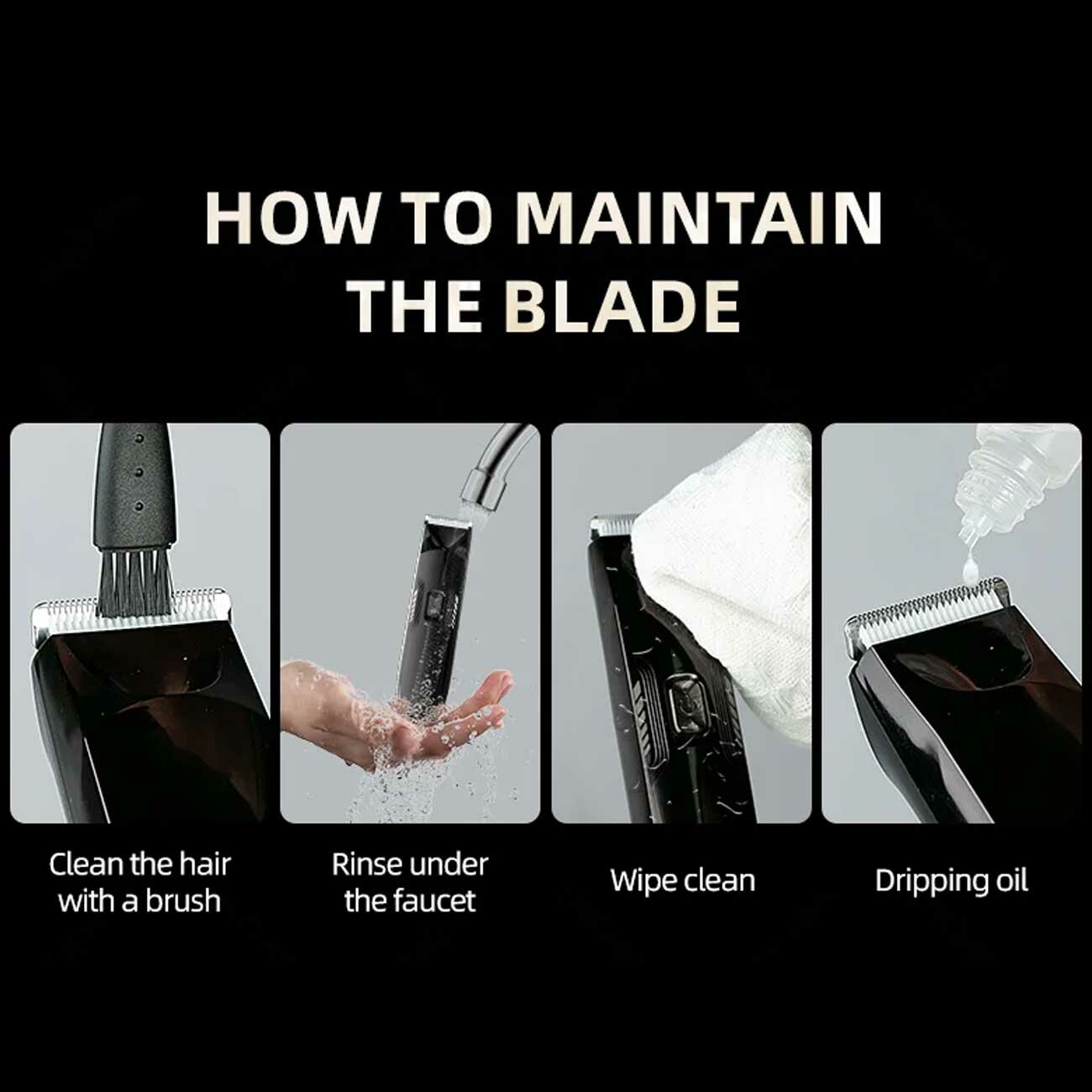 HOW TO MAINTAIN THE BLADE

Clean the hair with a brush

Rinse under the faucet

Wipe clean

Dripping oil