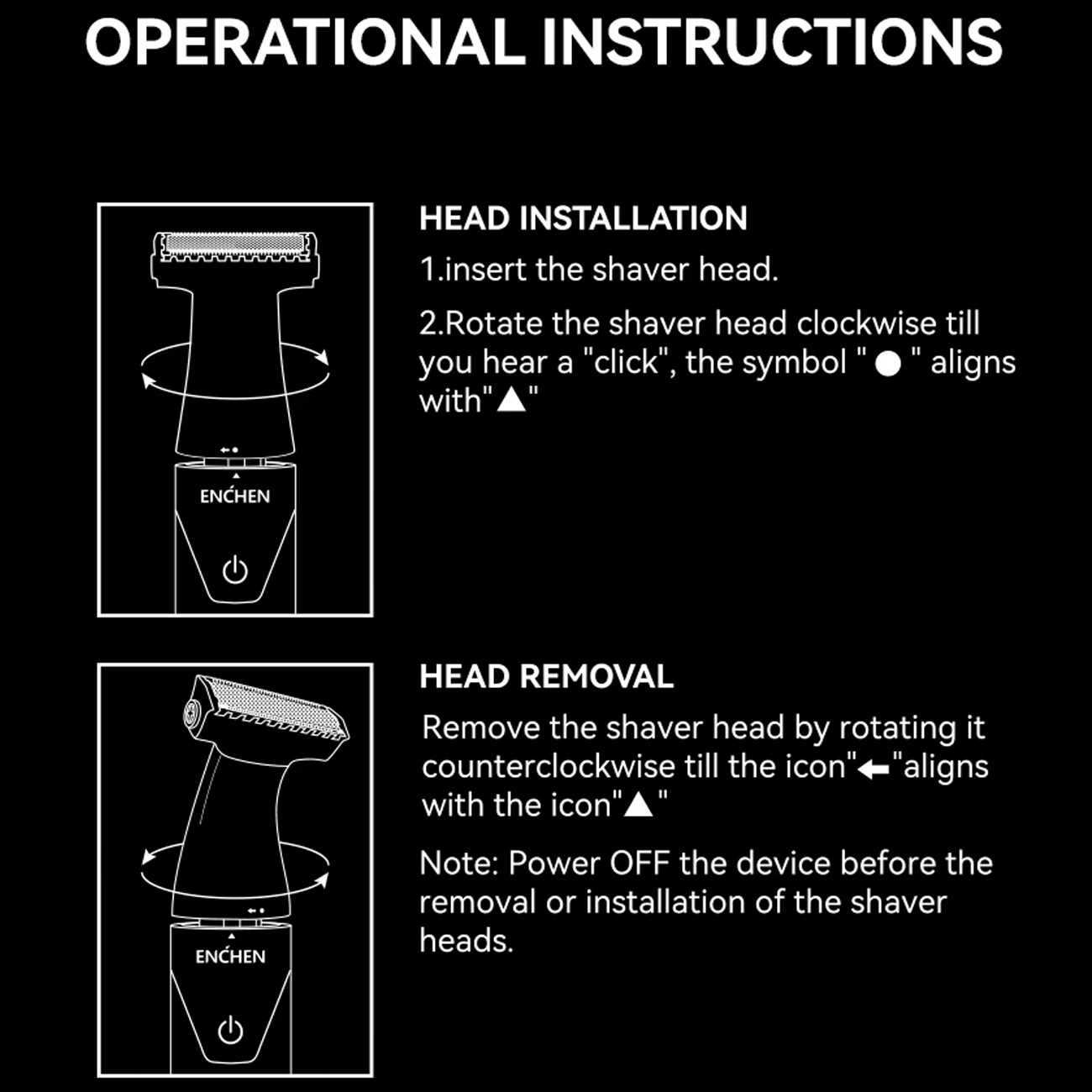 OPERATIONAL INSTRUCTIONS

ENCHEN

HEAD INSTALLATION

1.insert the shaver head.

2.Rotate the shaver head clockwise till you hear a "click", the symbol " ● " aligns with"▲"

ENCHEN

HEAD REMOVAL

Remove the shaver head by rotating it counterclockwise till the icon"⬅"aligns with the icon"▲"

Note: Power OFF the device before the removal or installation of the shaver heads.