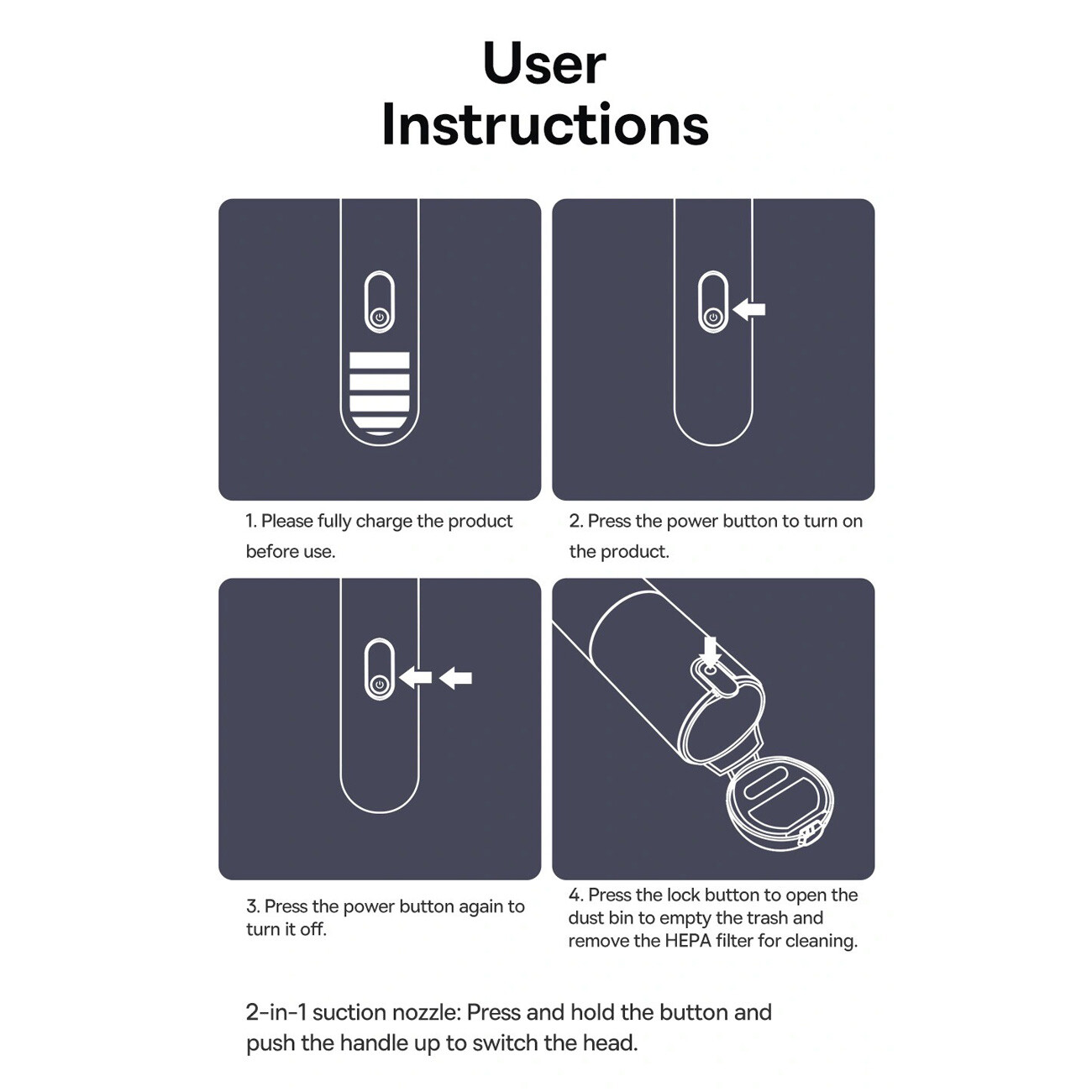 User Instructions

1. Please fully charge the product before use.

2. Press the power button to turn on the product.

3. Press the power button again to turn it off.

4. Press the lock button to open the dust bin to empty the trash and remove the HEPA filter for cleaning.

2-in-1 suction nozzle: Press and hold the button and push the handle up to switch the head.