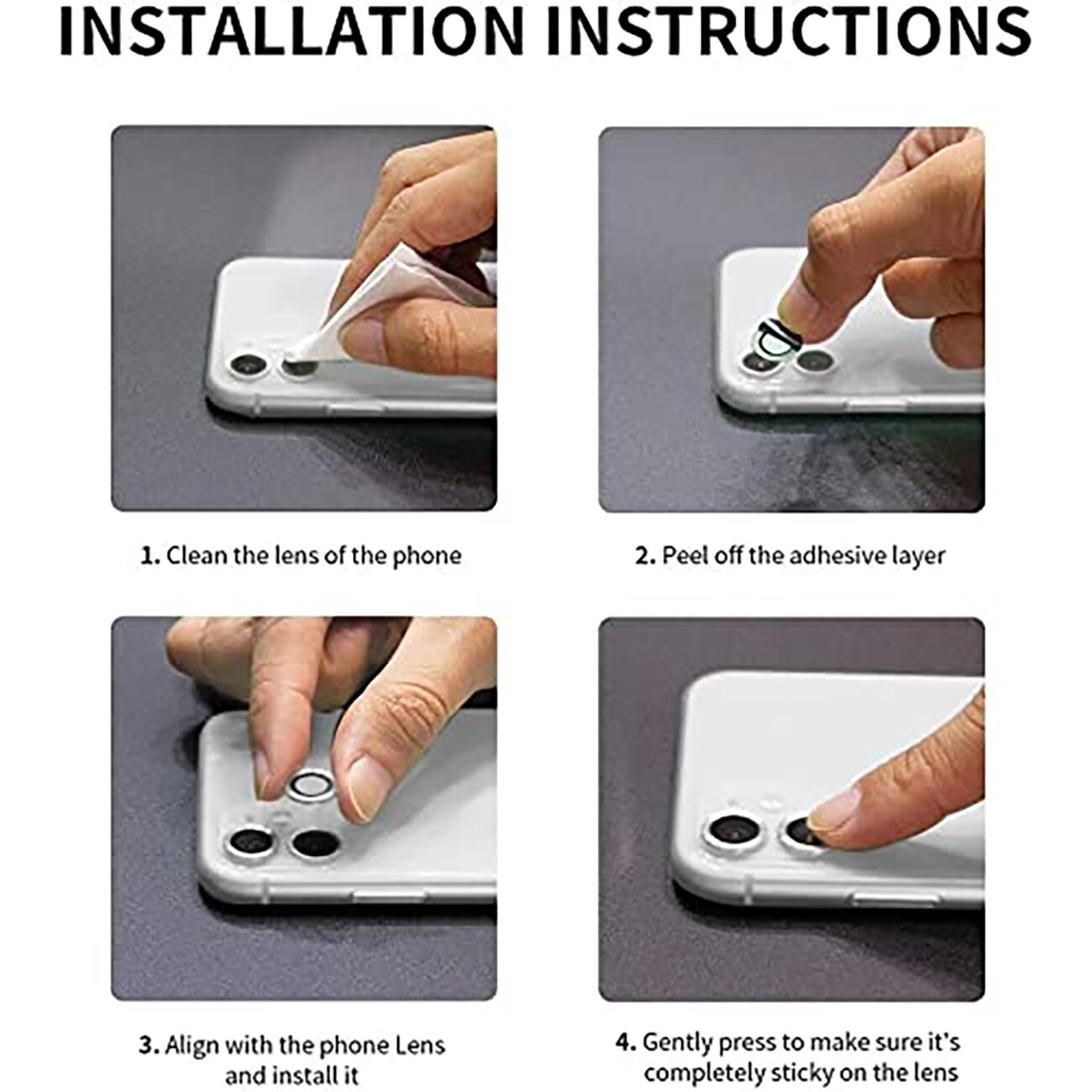 INSTALLATION INSTRUCTIONS

1. Clean the lens of the phone

2. Peel off the adhesive layer

3. Align with the phone Lens and install it

4. Gently press to make sure it's completely sticky on the lens