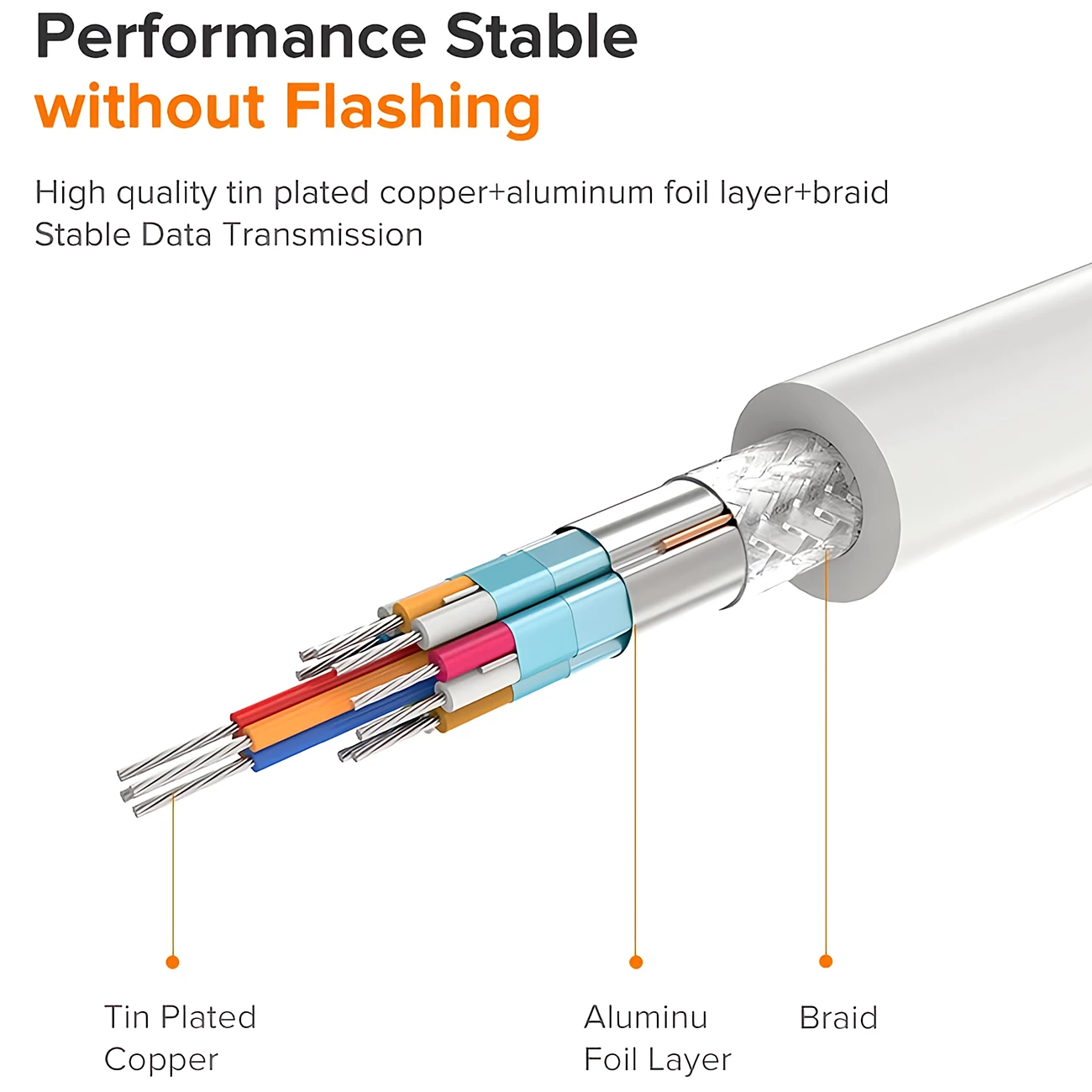 Performance Stable
without Flashing

High quality tin plated copper+aluminum foil layer+braid
Stable Data Transmission

Tin Plated
Copper

Aluminu
Foil Layer

Braid