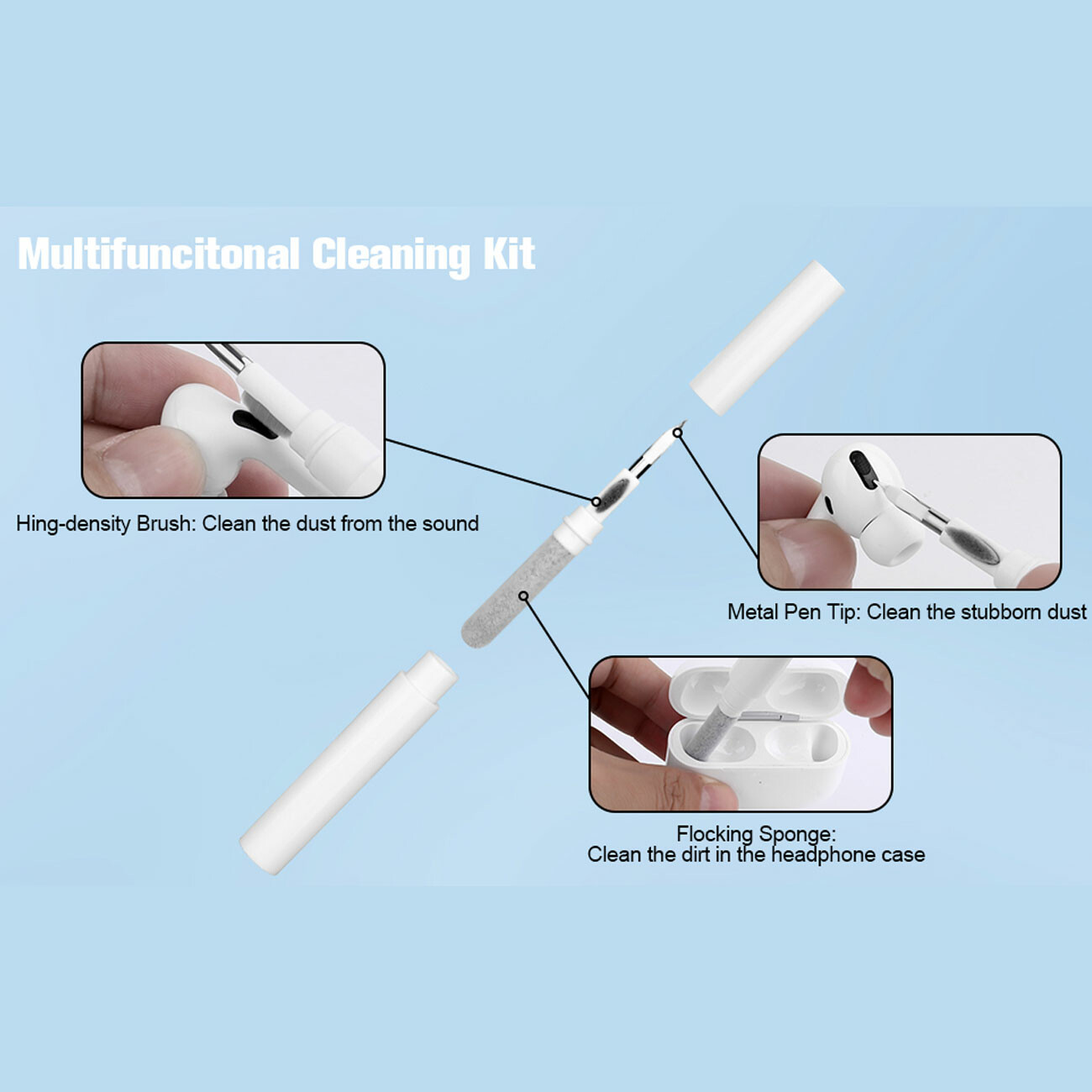 Multifuncitonal Cleaning Kit

Hing-density Brush: Clean the dust from the sound

Metal Pen Tip: Clean the stubborn dust

Flocking Sponge:
Clean the dirt in the headphone case