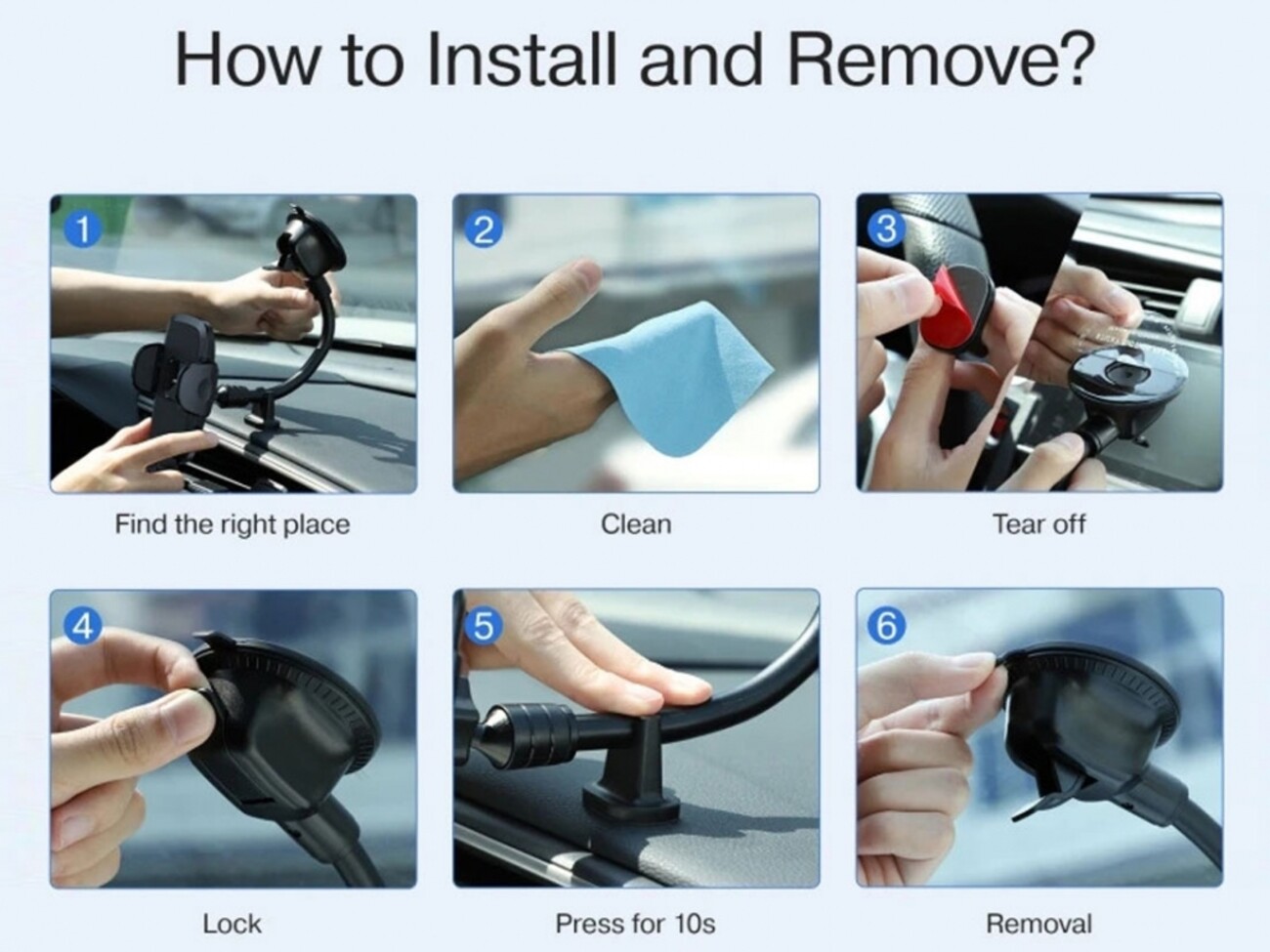 How to Install and Remove?

1

Find the right place

2

Clean

3

Tear off

4

Lock

5

Press for 10s

6

Removal