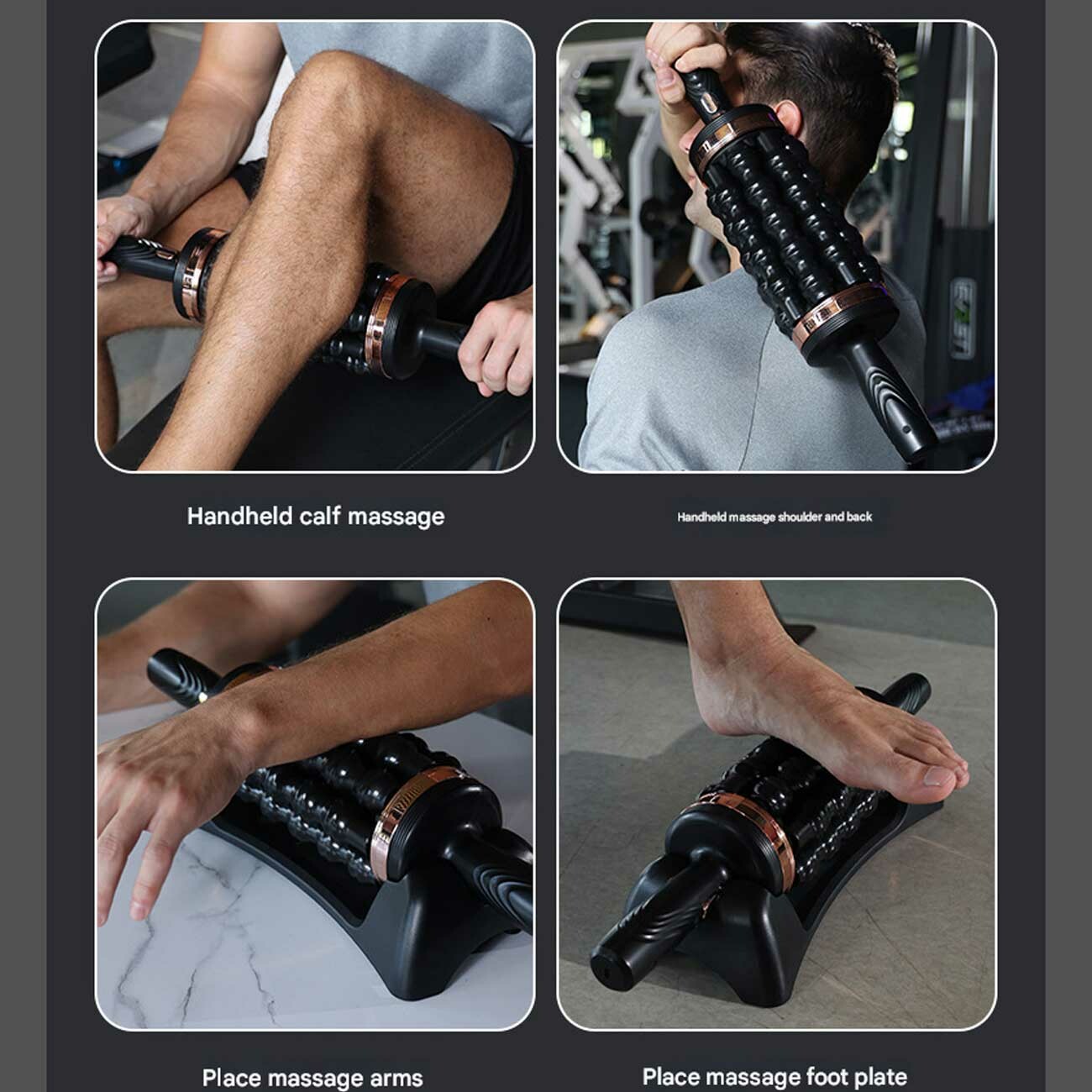 Handheld calf massage

Handheld massage shoulder and back

Place massage arms

Place massage foot plate