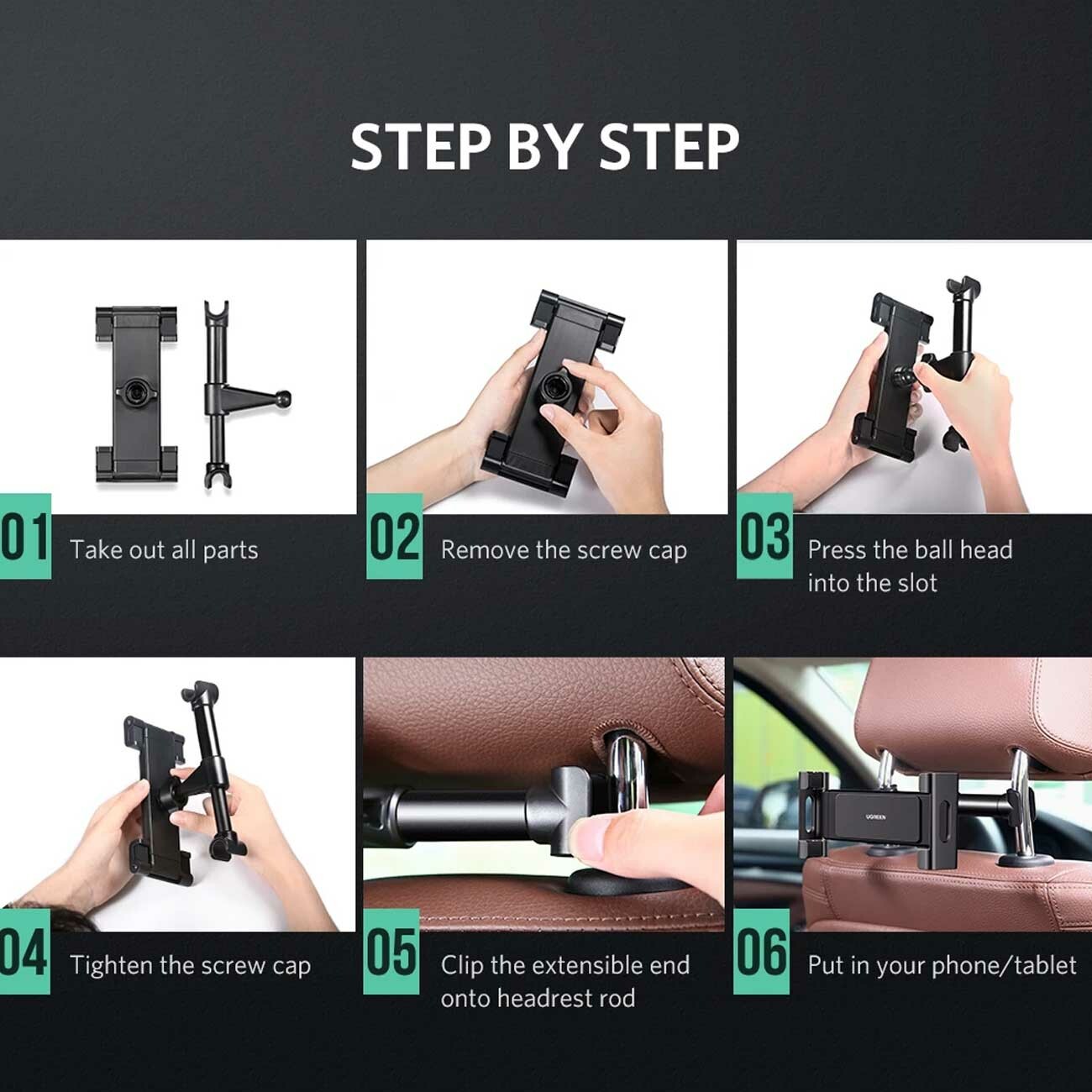 STEP BY STEP

01 Take out all parts

02 Remove the screw cap

03 Press the ball head into the slot

04 Tighten the screw cap

05 Clip the extensible end onto headrest rod

UGREEN

06 Put in your phone/tablet