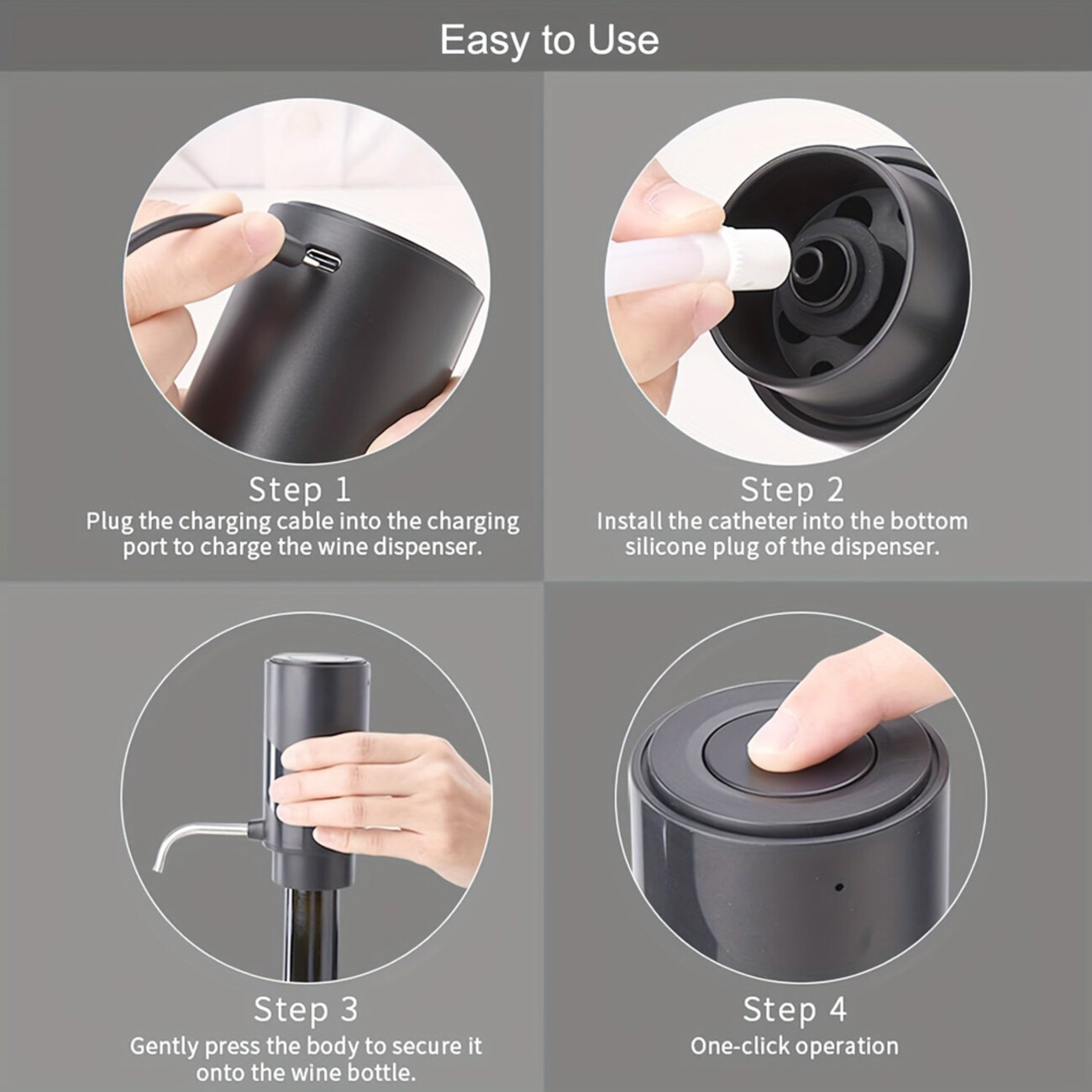 Easy to Use

Step 1
Plug the charging cable into the charging port to charge the wine dispenser.

Step 2
Install the catheter into the bottom silicone plug of the dispenser.

Step 3
Gently press the body to secure it onto the wine bottle.

Step 4
One-click operation