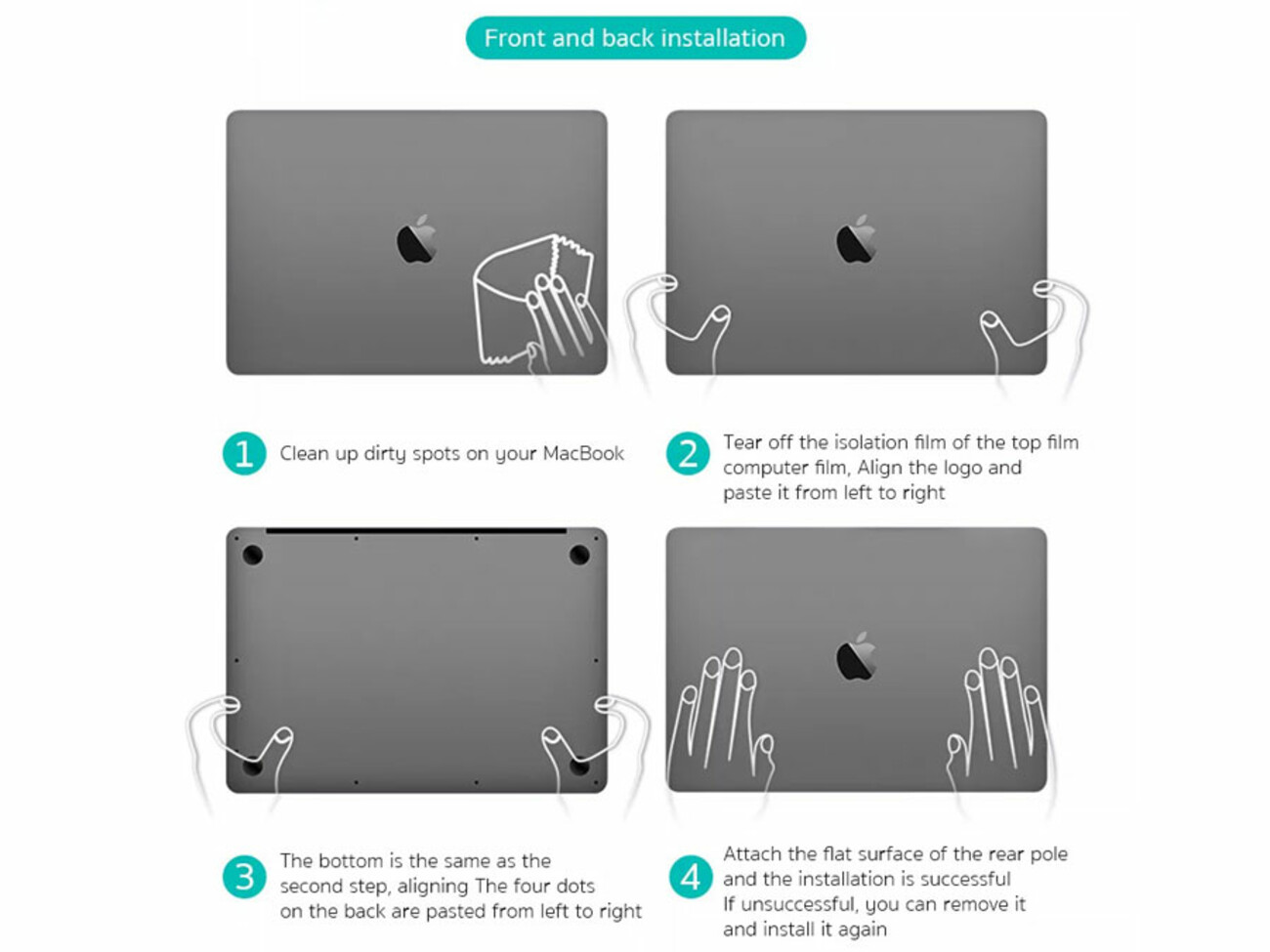 Front and back installation

1 Clean up dirty spots on your MacBook

2 Tear off the isolation film of the top film computer film, Align the logo and paste it from left to right

3 The bottom is the same as the second step, aligning The four dots on the back are pasted from left to right

4 Attach the flat surface of the rear pole and the installation is successful
If unsuccessful, you can remove it and install it again