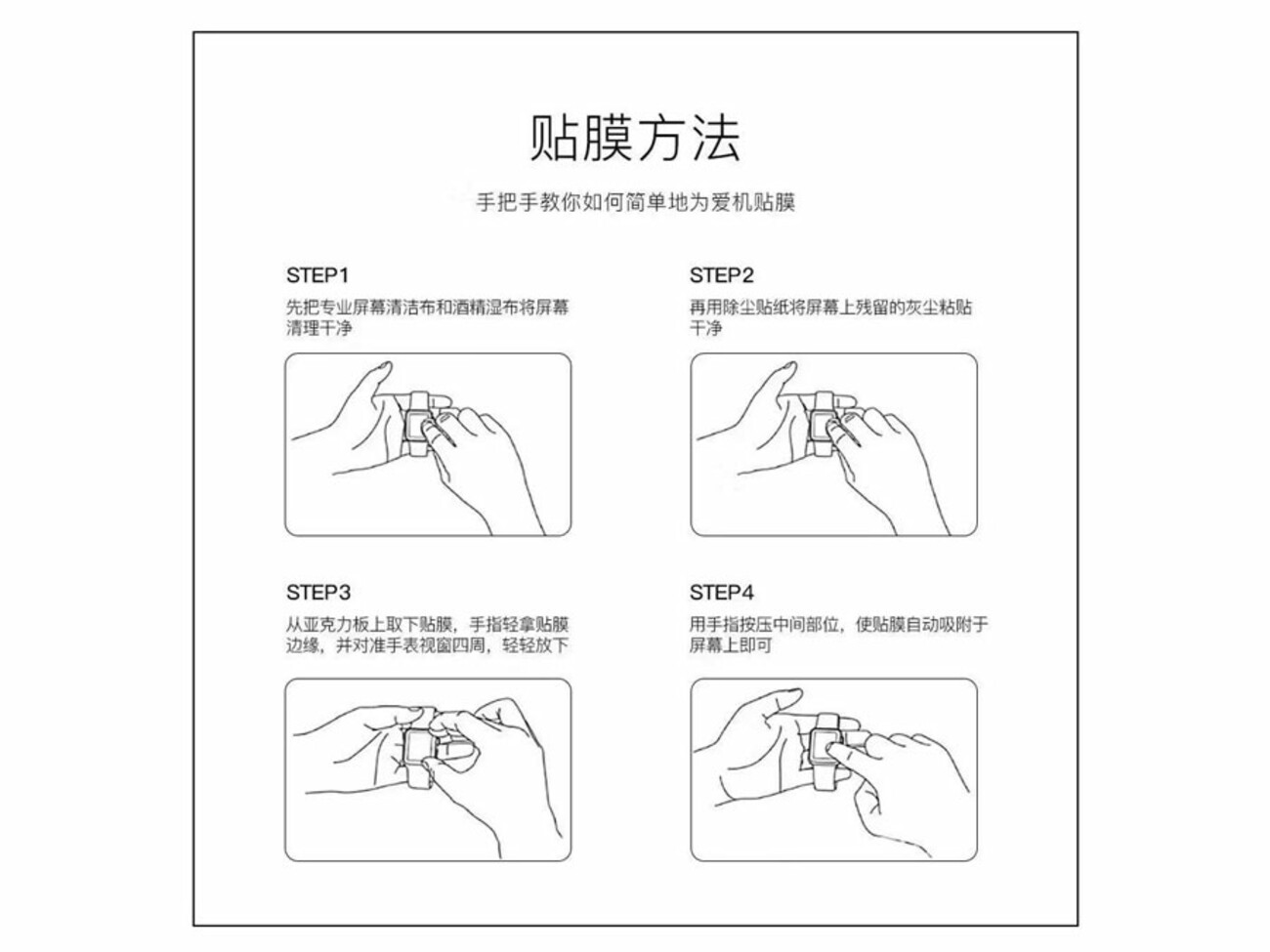 贴膜方法

手把手教你如何简单地为爱机贴膜

STEP1

先把专业屏幕清洁布和酒精湿布将屏幕清理干净

STEP2

再用除尘贴纸将屏幕上残留的灰尘粘贴干净

STEP3

从亚克力板上取下贴膜，手指轻拿贴膜边缘，并对准手表视窗四周，轻轻放下

STEP4

用手指按压中间部位，使贴膜自动吸附于屏幕上即可