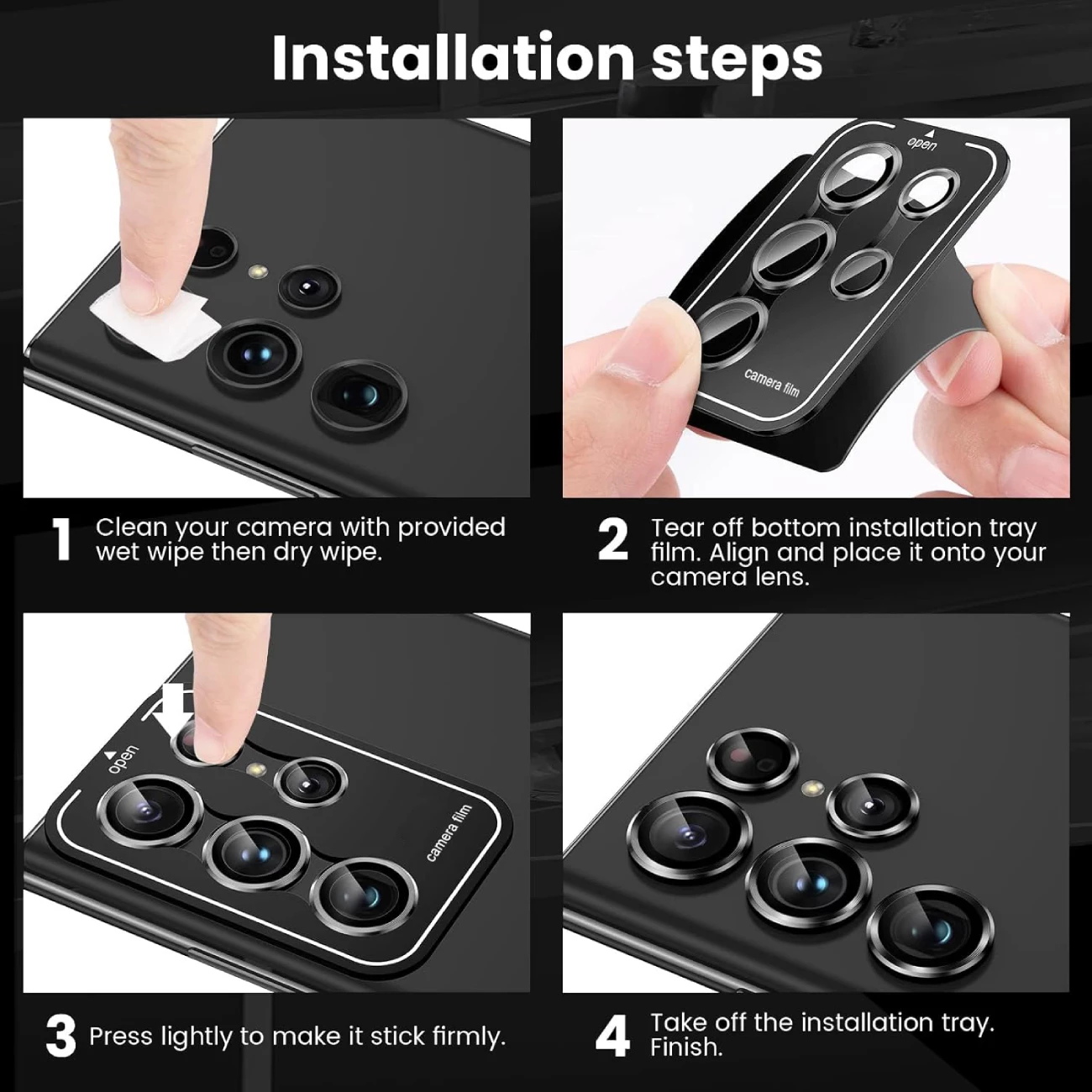 Installation steps

open

camera film

1 Clean your camera with provided wet wipe then dry wipe.

2 Tear off bottom installation tray film. Align and place it onto your camera lens.

open

camera film

3 Press lightly to make it stick firmly.

4 Take off the installation tray. Finish.