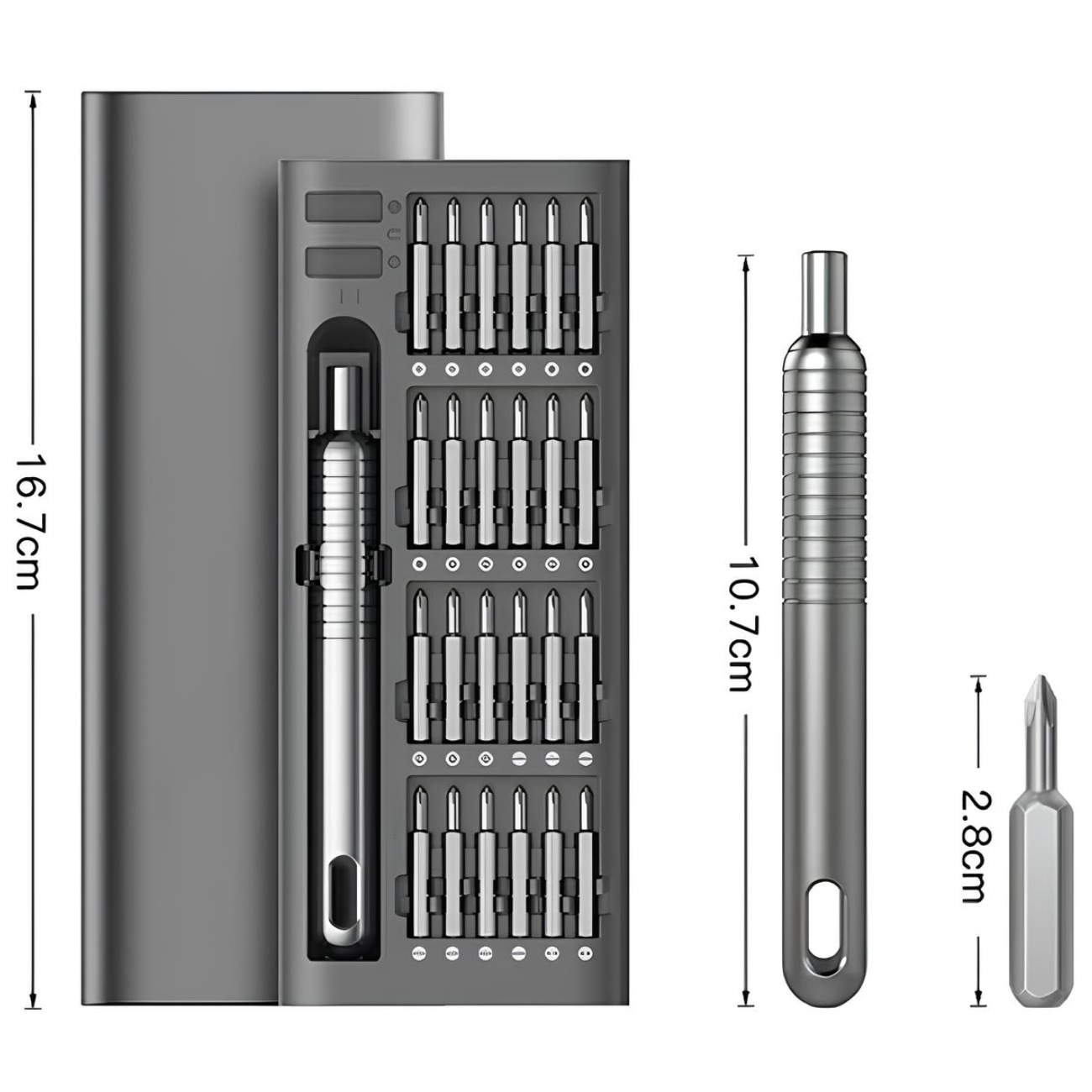 16.7cm

10.7cm

2.8cm