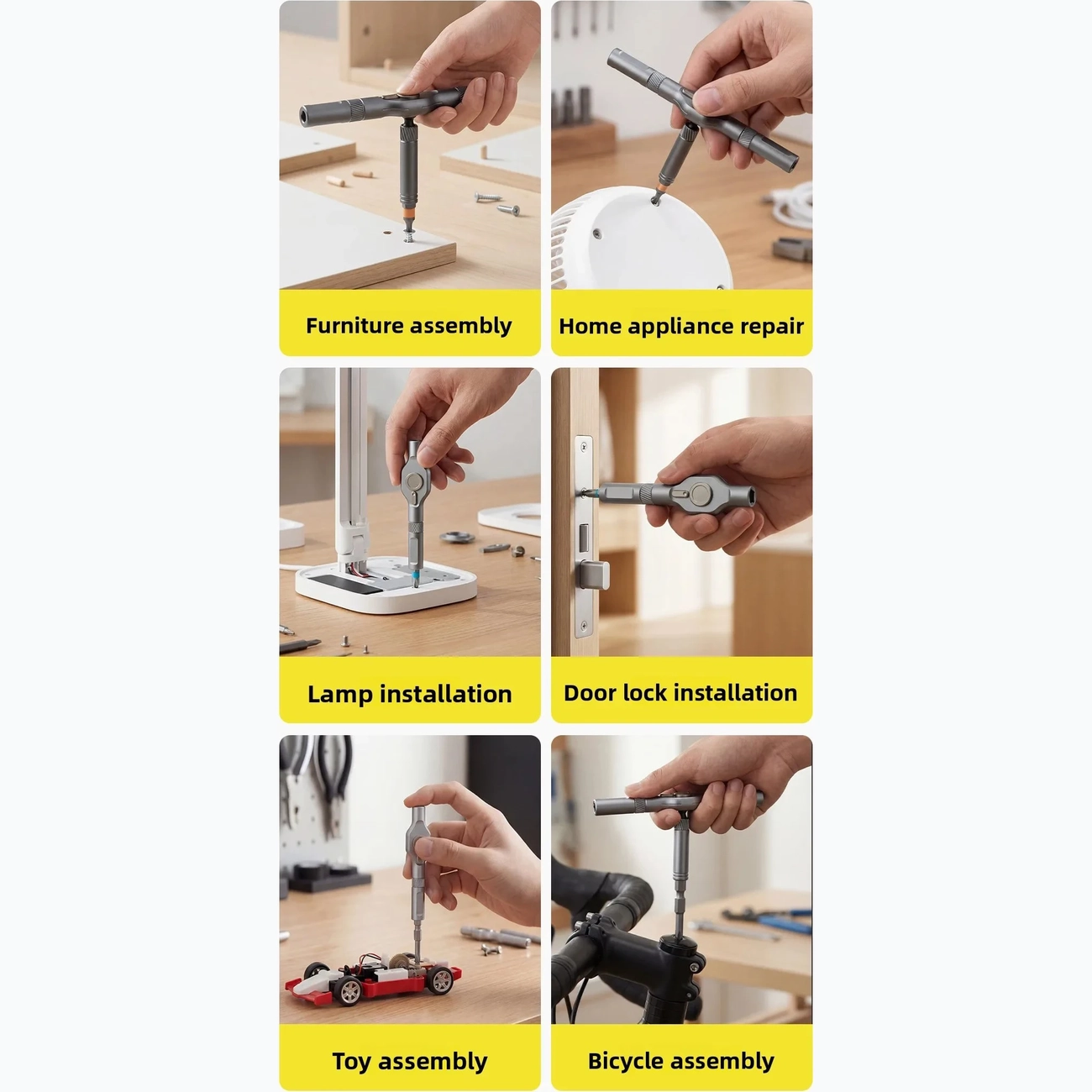 Furniture assembly

Home appliance repair

Lamp installation

Door lock installation

Toy assembly

Bicycle assembly