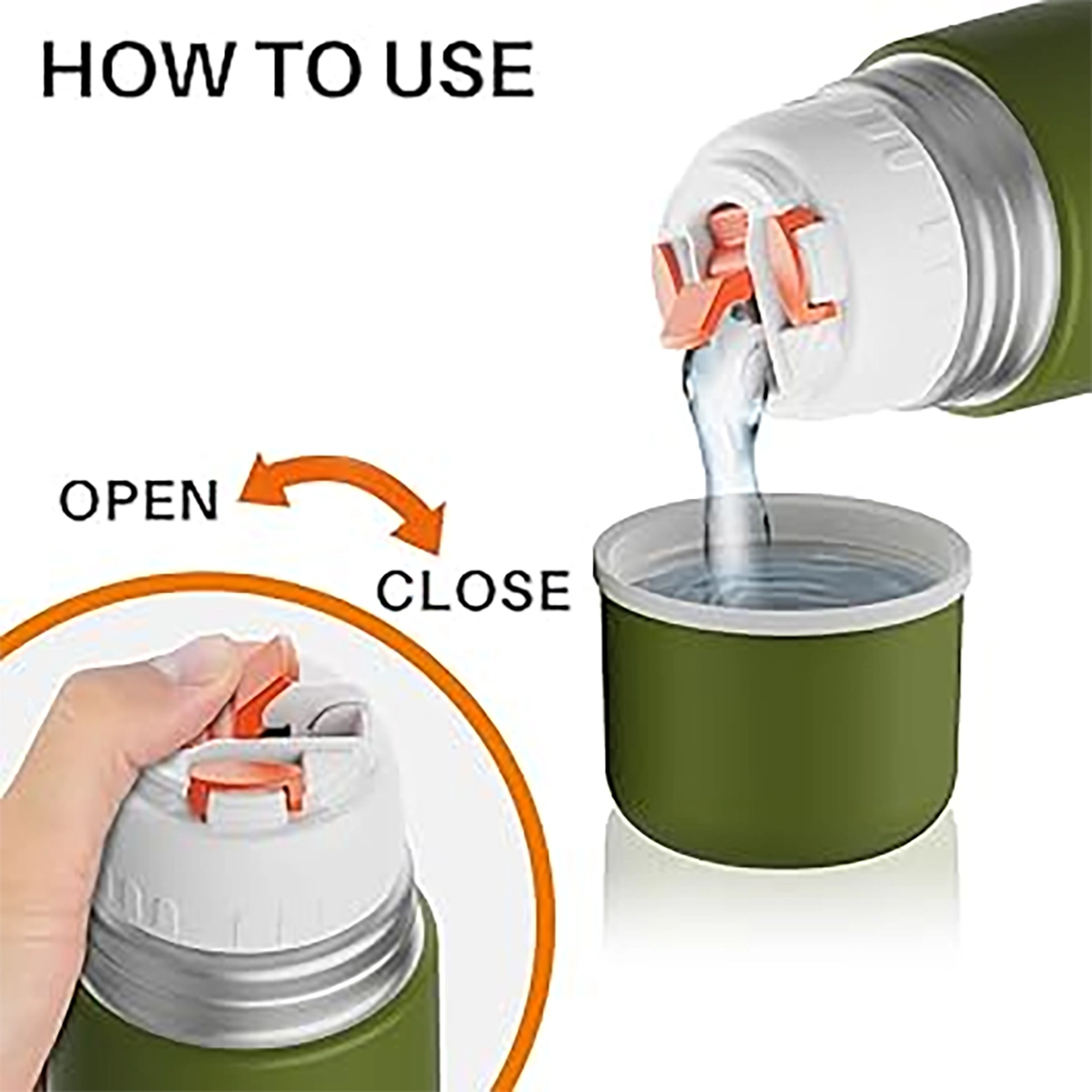 HOW TO USE

OPEN

CLOSE