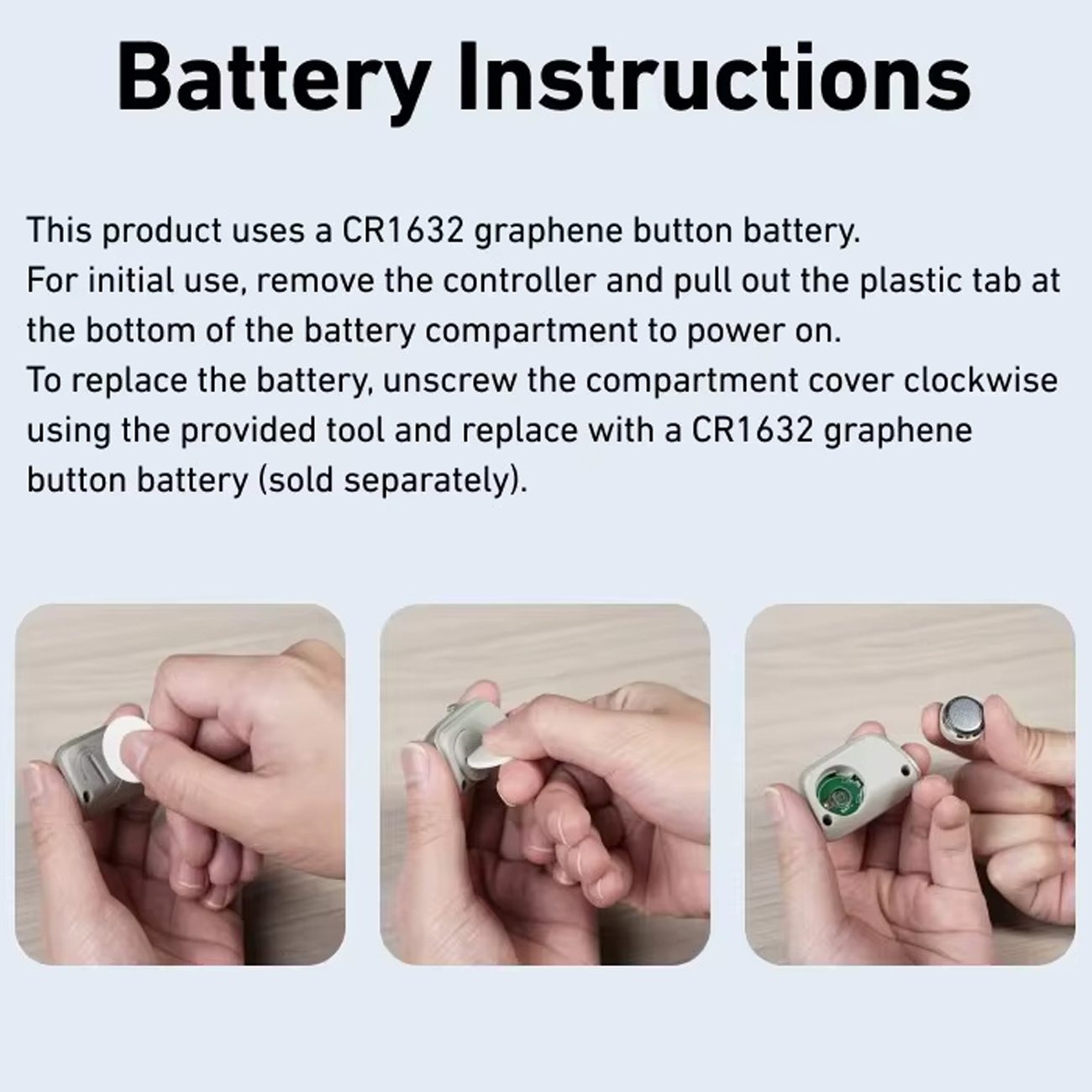 Battery Instructions

This product uses a CR1632 graphene button battery.
For initial use, remove the controller and pull out the plastic tab at the bottom of the battery compartment to power on.
To replace the battery, unscrew the compartment cover clockwise using the provided tool and replace with a CR1632 graphene button battery (sold separately).