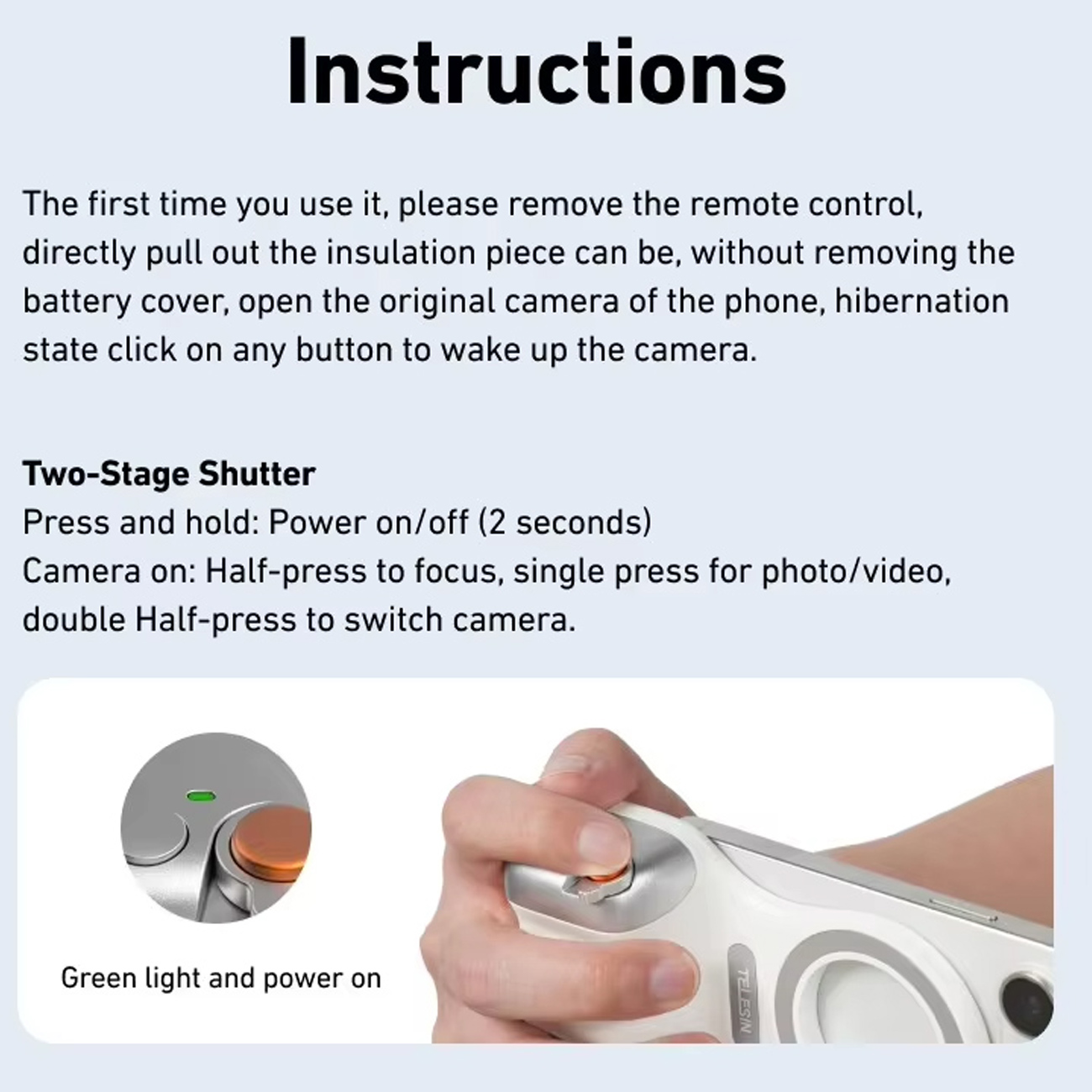 Instructions

The first time you use it, please remove the remote control, directly pull out the insulation piece can be, without removing the battery cover, open the original camera of the phone, hibernation state click on any button to wake up the camera.

Two-Stage Shutter
Press and hold: Power on/off (2 seconds)
Camera on: Half-press to focus, single press for photo/video, double Half-press to switch camera.

Green light and power on

TELESIN