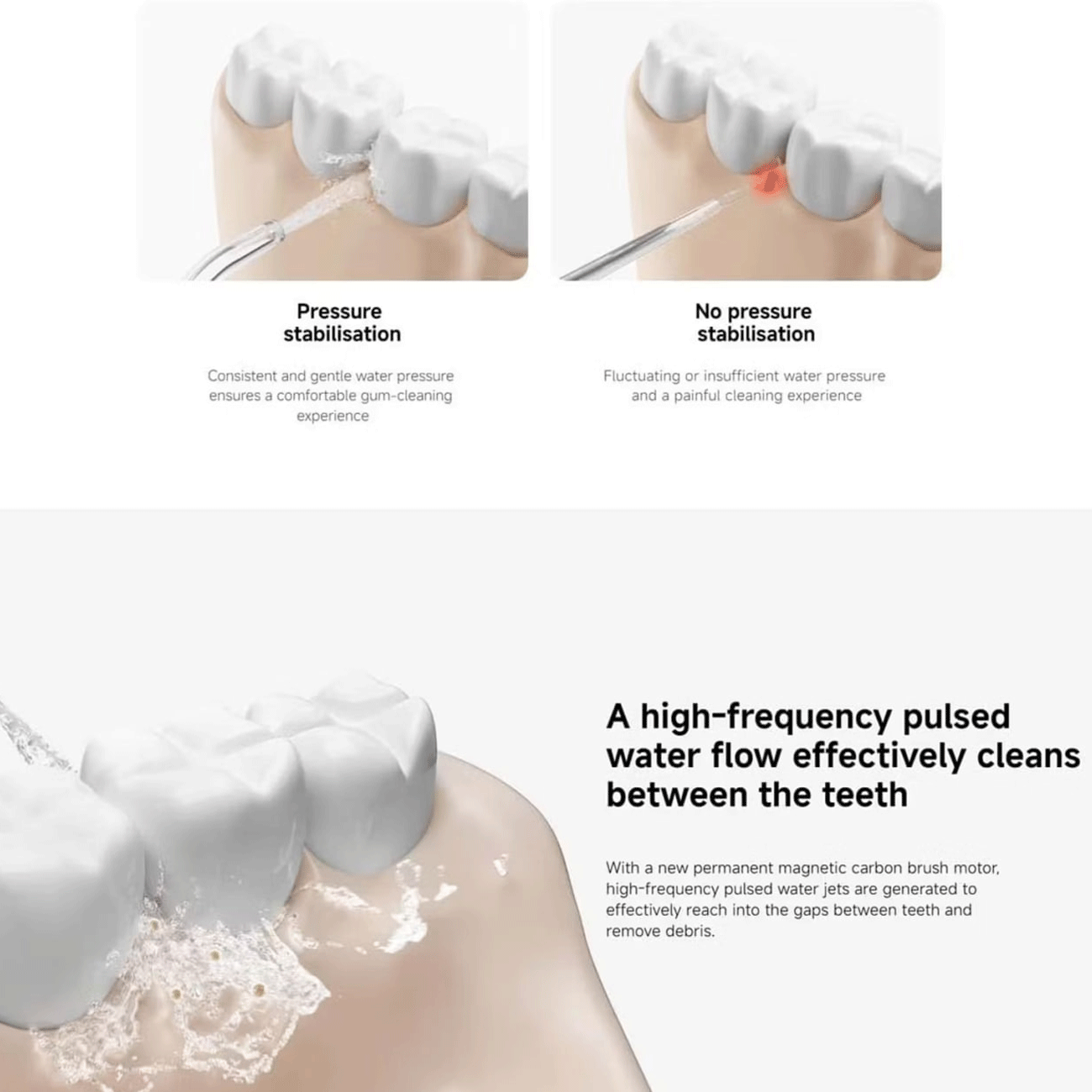 Pressure stabilisation

Consistent and gentle water pressure ensures a comfortable gum-cleaning experience

No pressure stabilisation

Fluctuating or insufficient water pressure and a painful cleaning experience

A high-frequency pulsed water flow effectively cleans between the teeth

With a new permanent magnetic carbon brush motor, high-frequency pulsed water jets are generated to effectively reach into the gaps between teeth and remove debris.