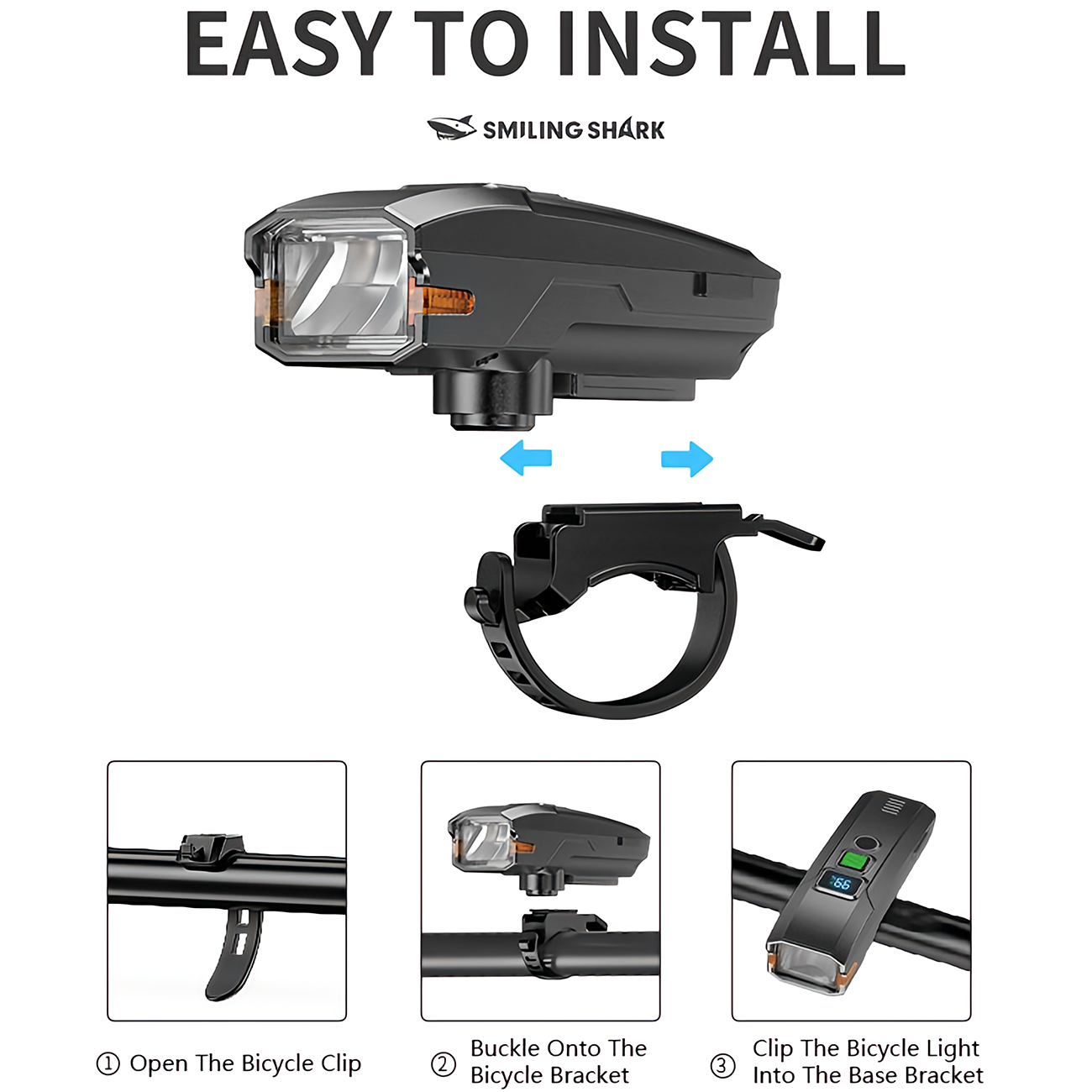 EASY TO INSTALL

SMILING SHARK

66

① Open The Bicycle Clip

② Buckle Onto The Bicycle Bracket

③ Clip The Bicycle Light Into The Base Bracket