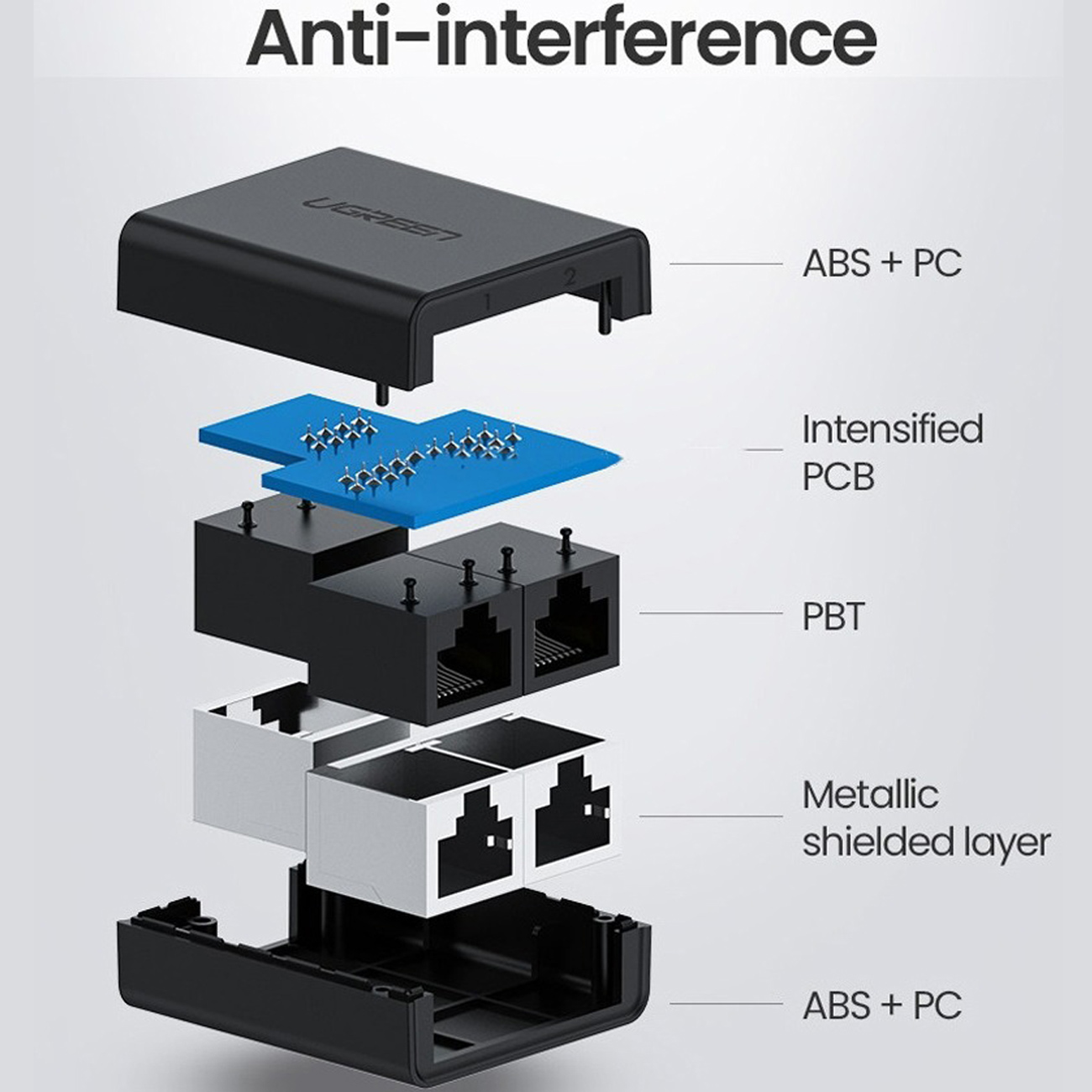 Anti-interference

UGREEN

1

2

ABS + PC

Intensified PCB

PBT

Metallic shielded layer

ABS + PC