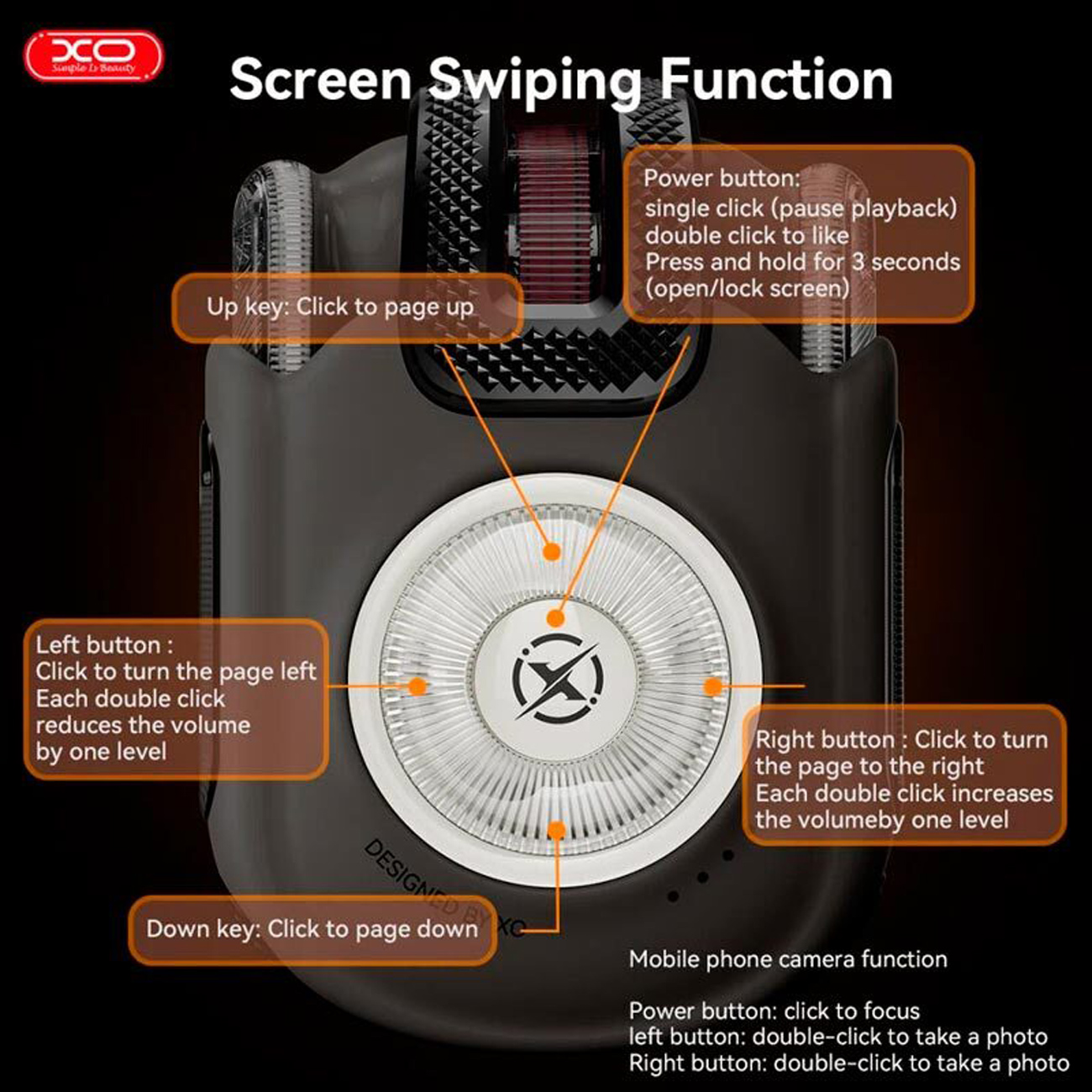 XO
Simple Is Beauty

Screen Swiping Function

Power button:
single click (pause playback)
double click to like
Press and hold for 3 seconds
(open/lock screen)

Up key: Click to page up

Left button :
Click to turn the page left
Each double click
reduces the volume
by one level

Right button : Click to turn the page to the right
Each double click increases the volumeby one level

DESIGNED BY XO

Down key: Click to page down

Mobile phone camera function

Power button: click to focus
left button: double-click to take a photo
Right button: double-click to take a photo