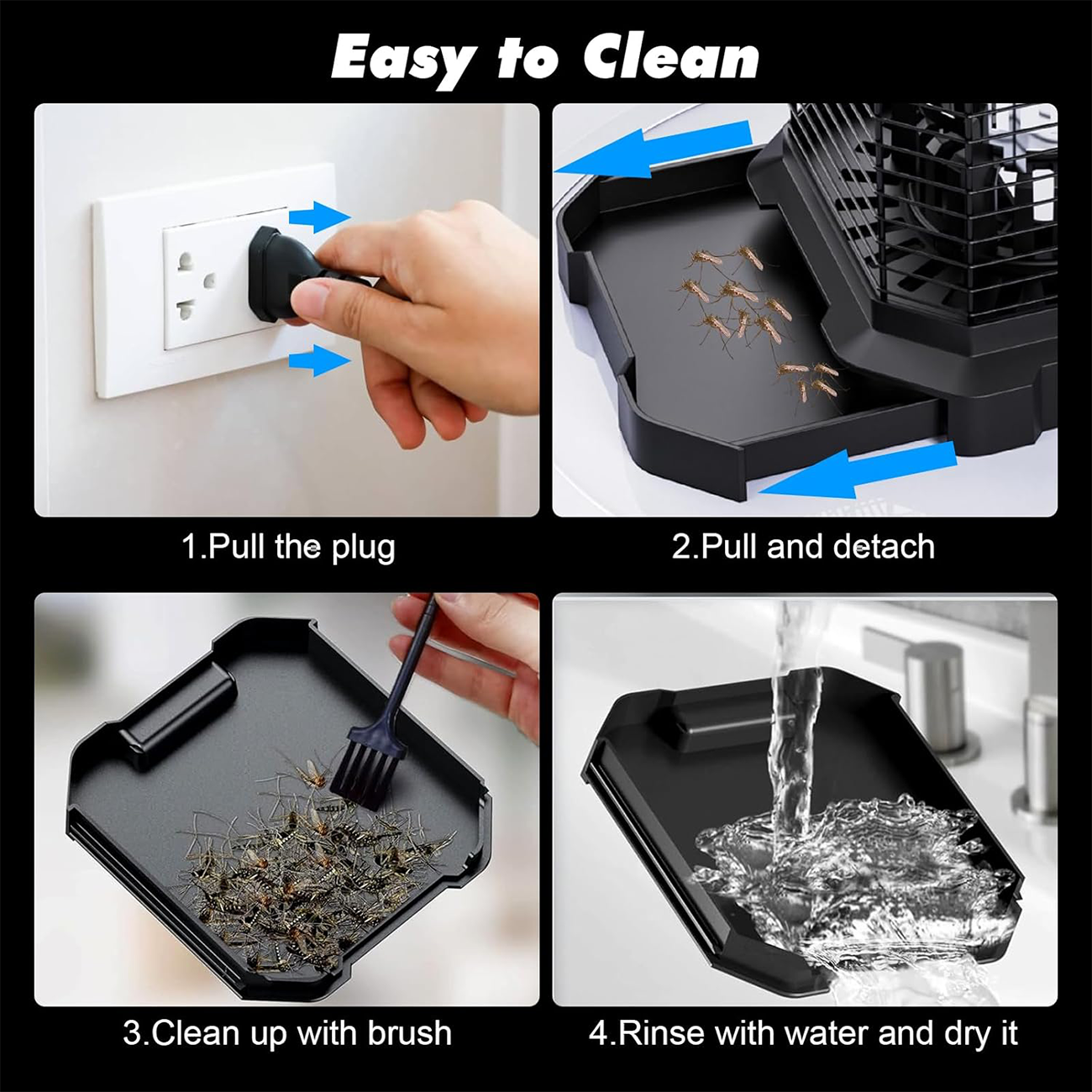 Easy to Clean

1.Pull the plug

2.Pull and detach

3.Clean up with brush

4.Rinse with water and dry it