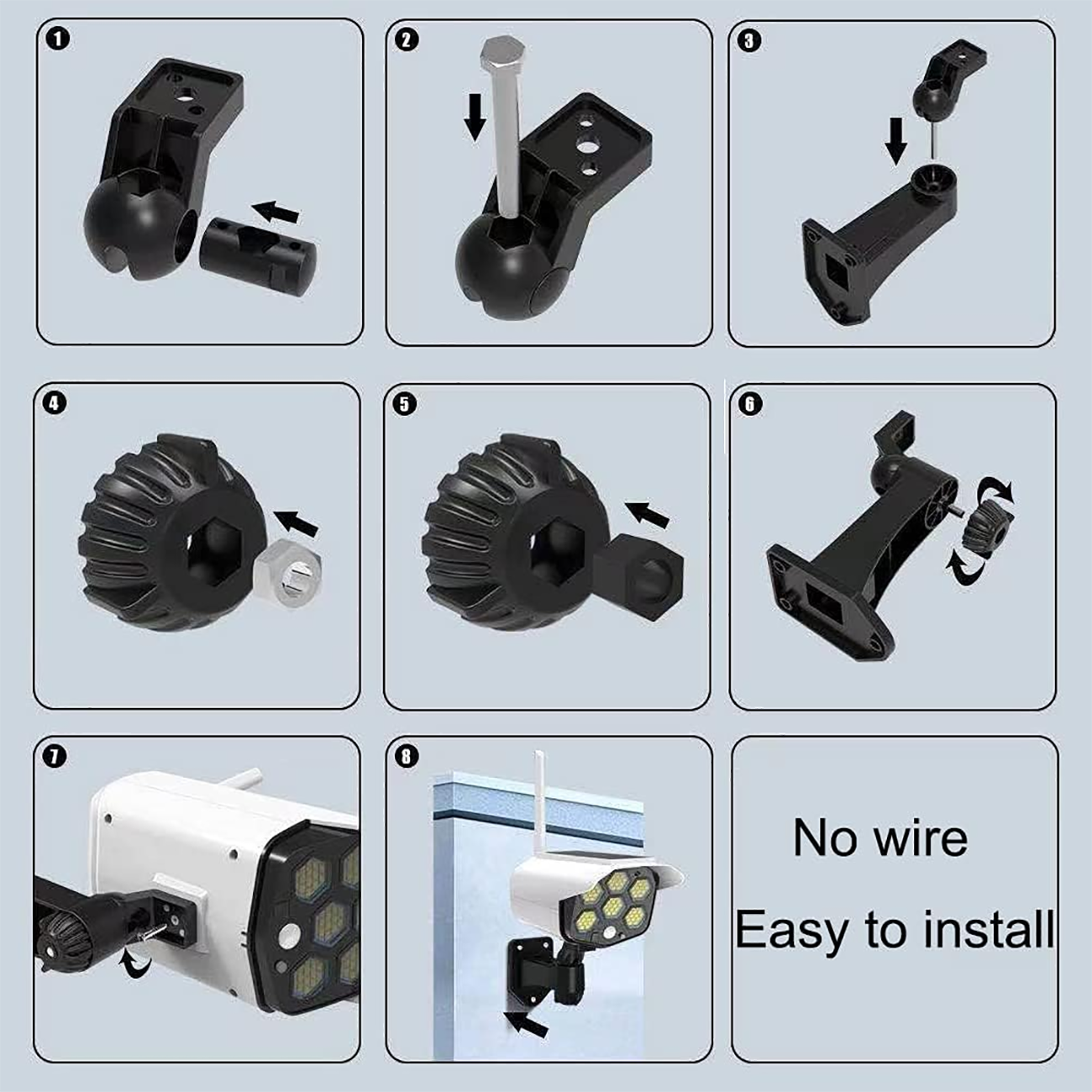 1

2

3

4

5

6

7

8

No wire

Easy to install