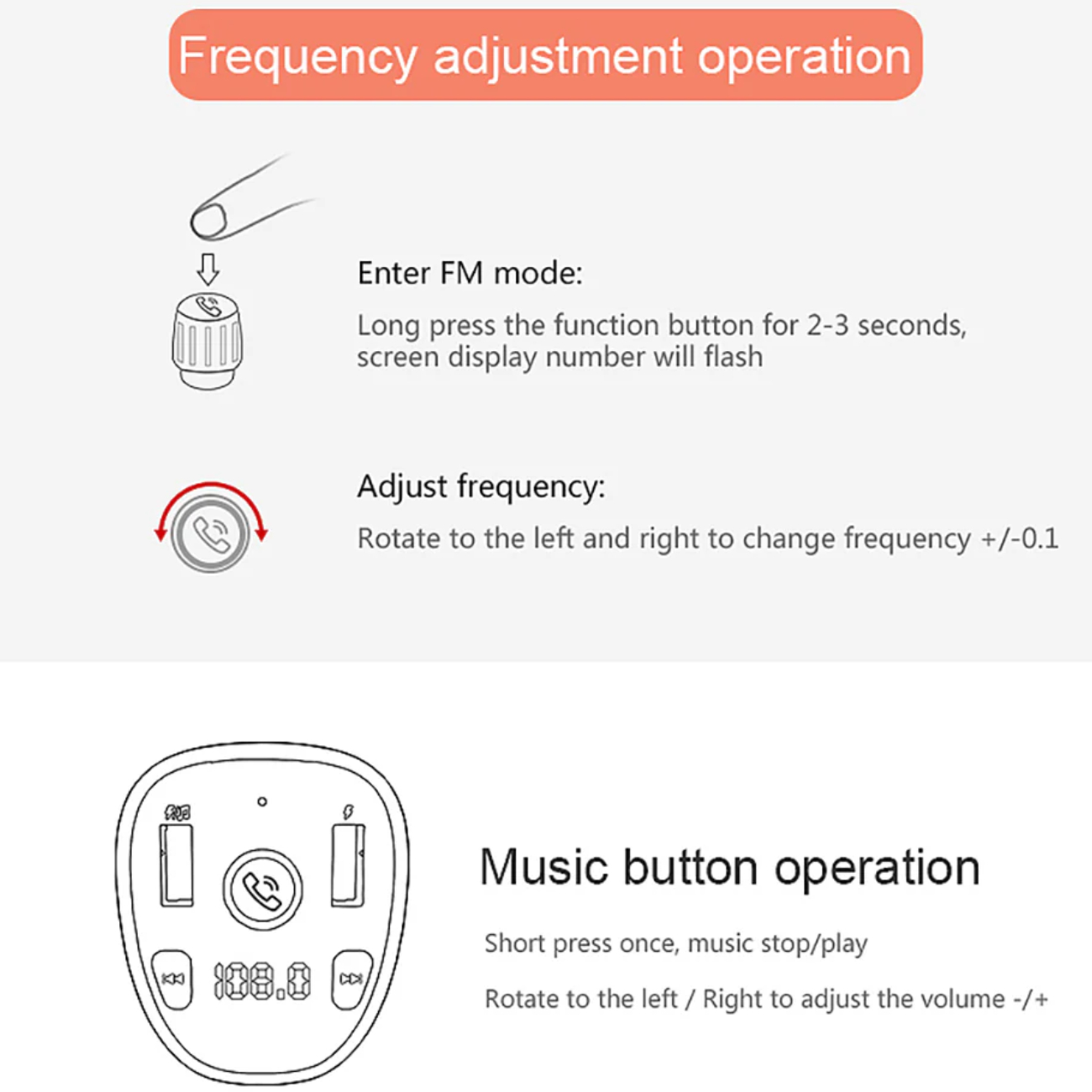 Frequency adjustment operation

Enter FM mode:

Long press the function button for 2-3 seconds, screen display number will flash

Adjust frequency:

Rotate to the left and right to change frequency +/-0.1

108.0

Music button operation

Short press once, music stop/play

Rotate to the left / Right to adjust the volume -/+