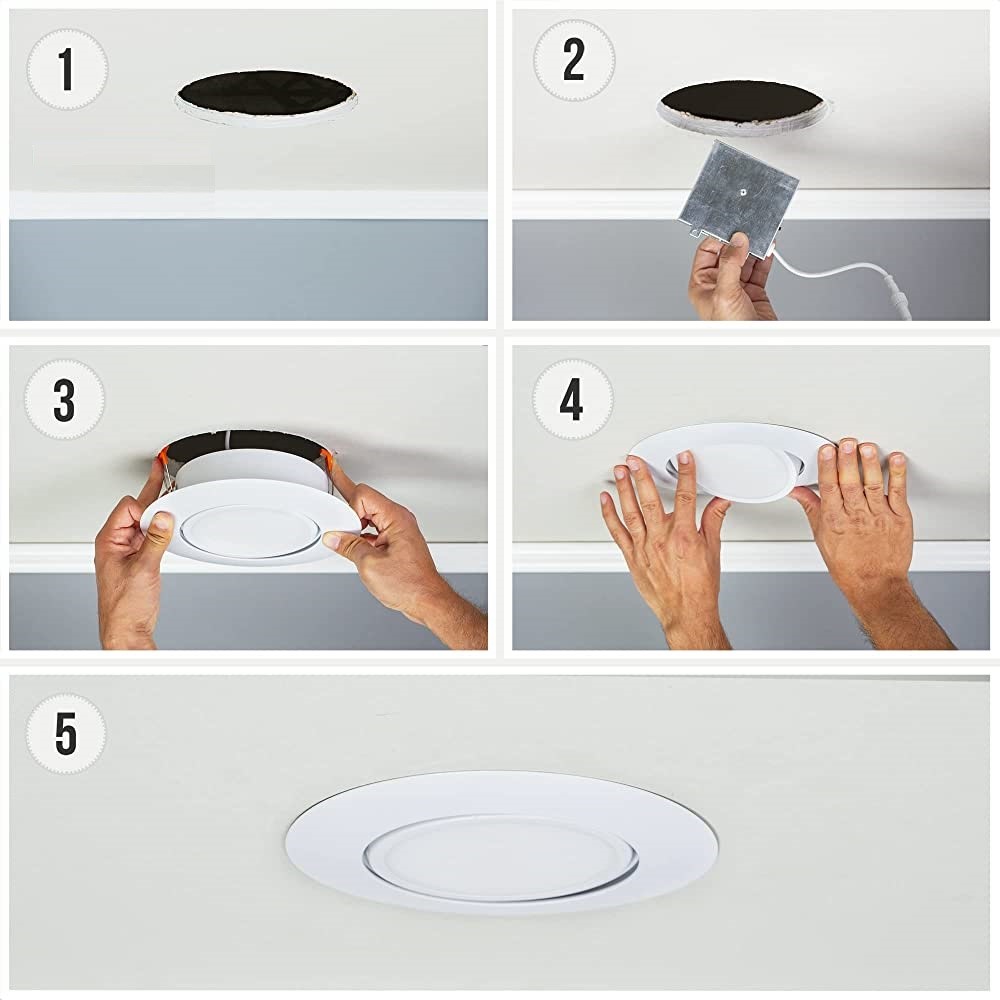 1

2

3

4

5