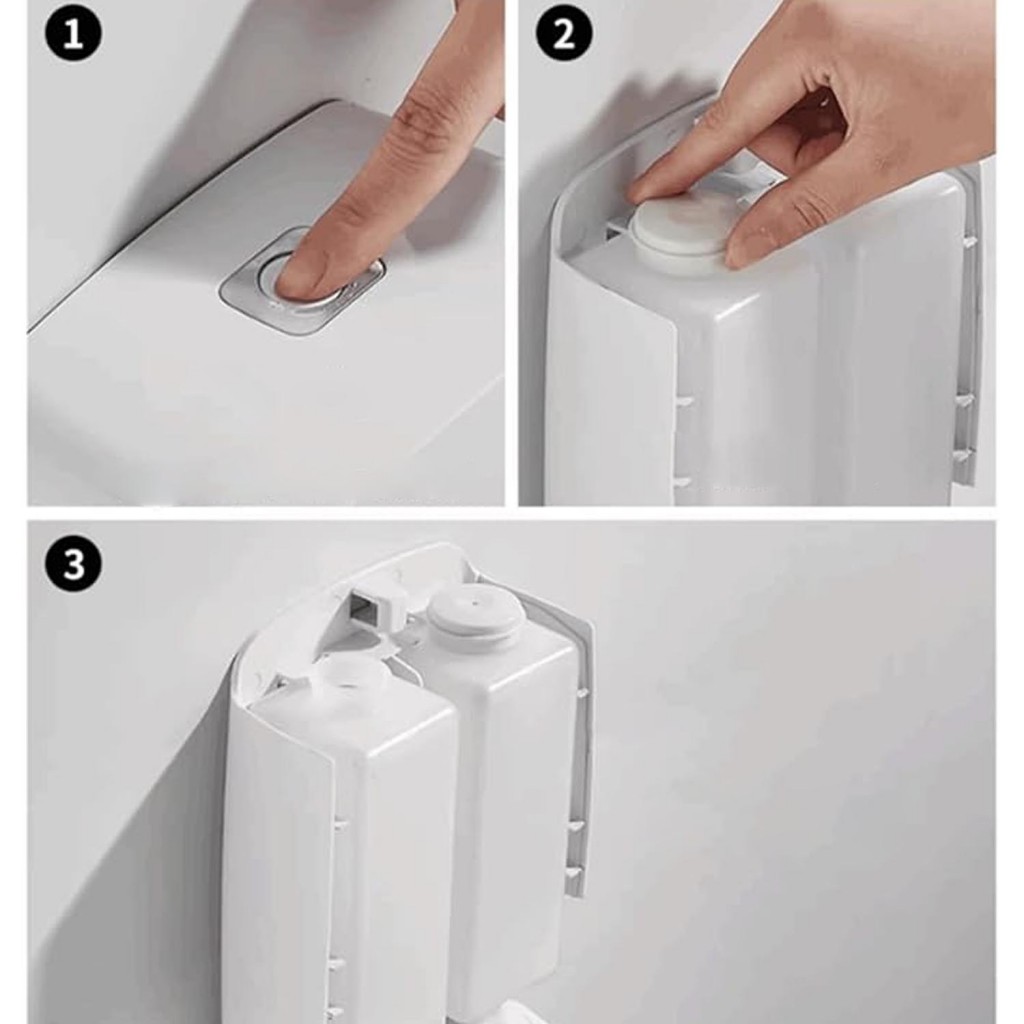 1

2

3