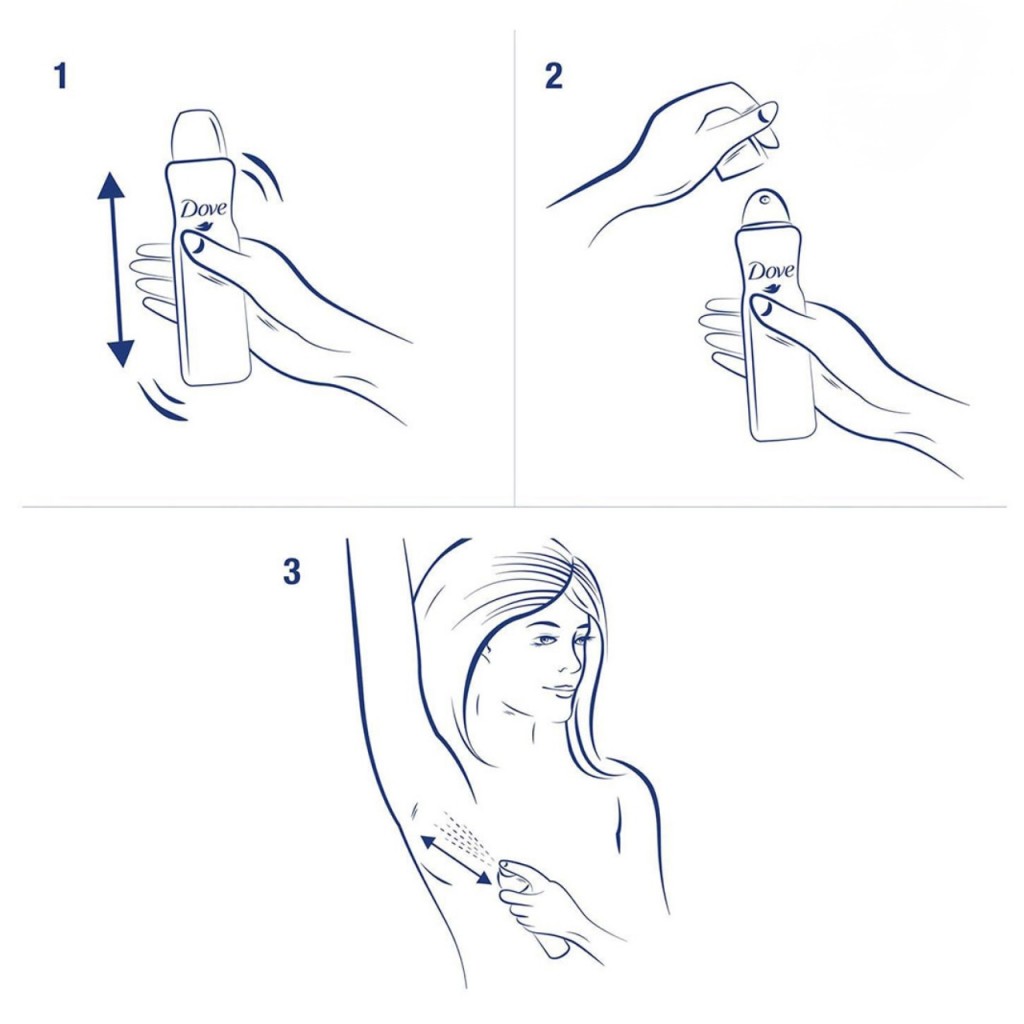 1

Dove

2

Dove

3