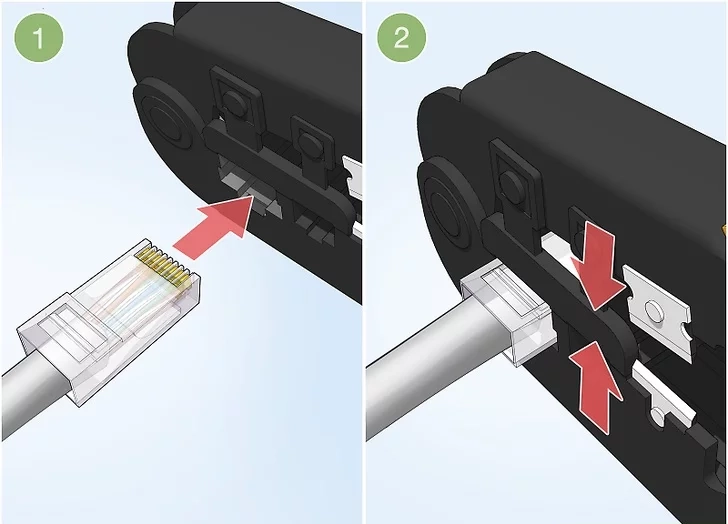 1

2