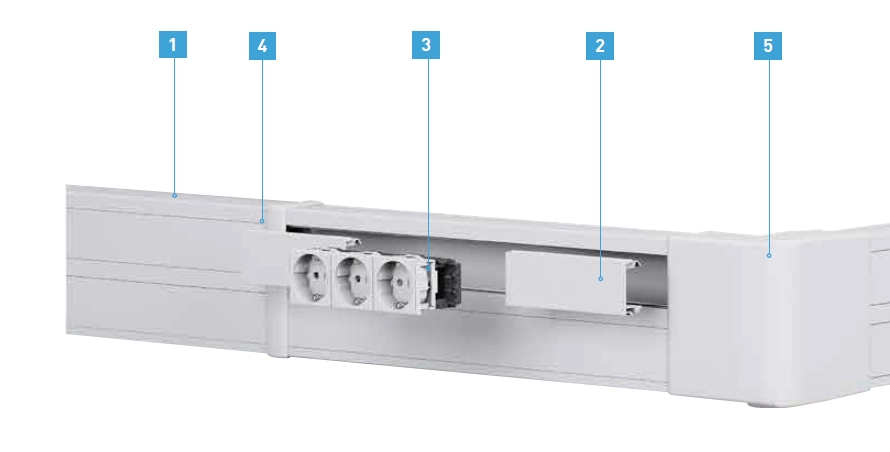 1
4
3
2
5