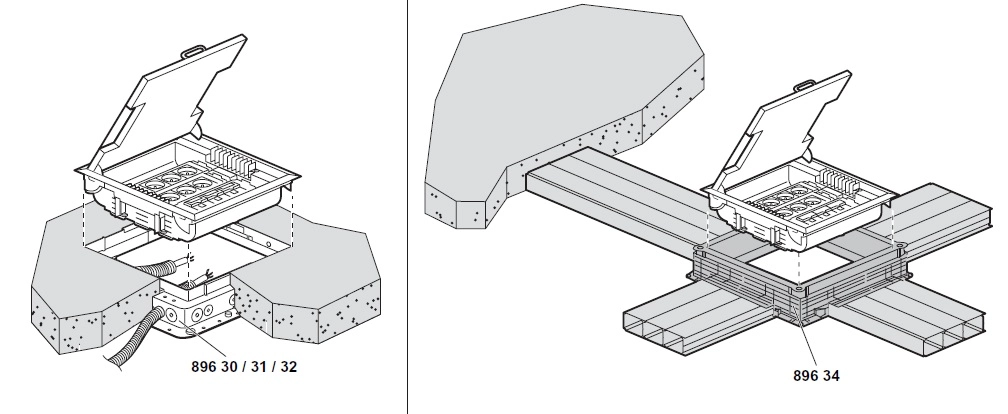 896 30 / 31 / 32

896 34