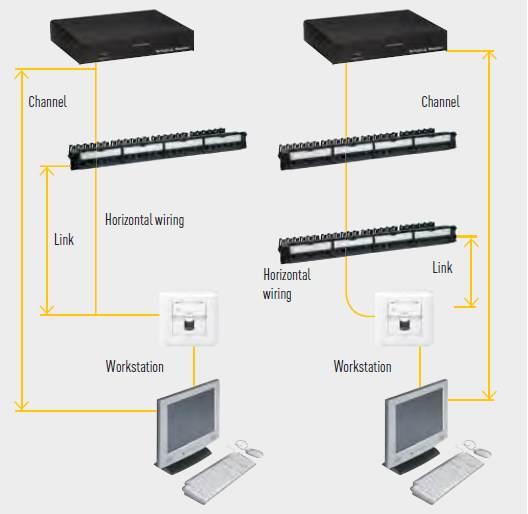 Channel

Horizontal wiring

Link

Workstation

Channel

Horizontal wiring

Link

Workstation