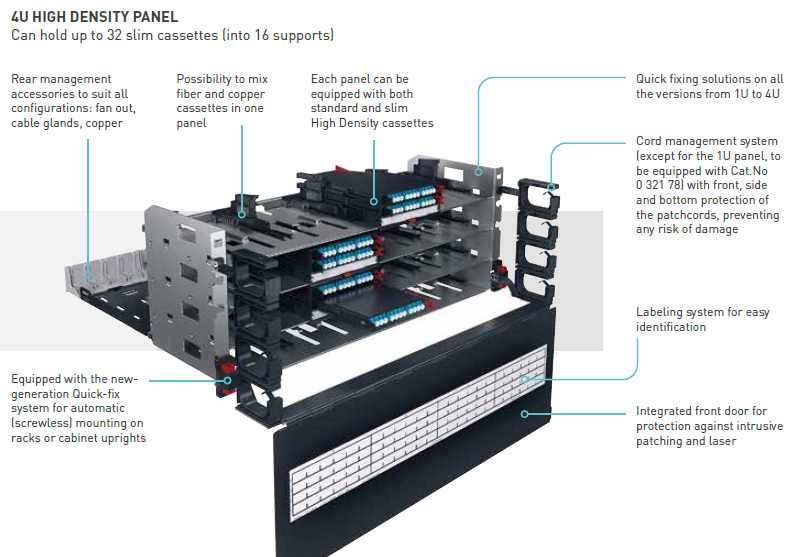 4U HIGH DENSITY PANEL
Can hold up to 32 slim cassettes (into 16 supports)

Rear management accessories to suit all configurations: fan out, cable glands, copper

Possibility to mix fiber and copper cassettes in one panel

Each panel can be equipped with both standard and slim High Density cassettes

Quick fixing solutions on all the versions from 1U to 4U

Cord management system (except for the 1U panel, to be equipped with Cat.No 0 321 78) with front, side and bottom protection of the patchcords, preventing any risk of damage

Labeling system for easy identification

Equipped with the new-generation Quick-fix system for automatic (screwless) mounting on racks or cabinet uprights

Integrated front door for protection against intrusive patching and laser