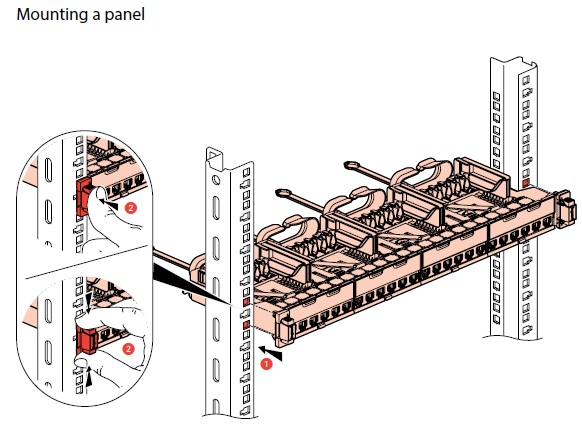 Mounting a panel

2

2

1